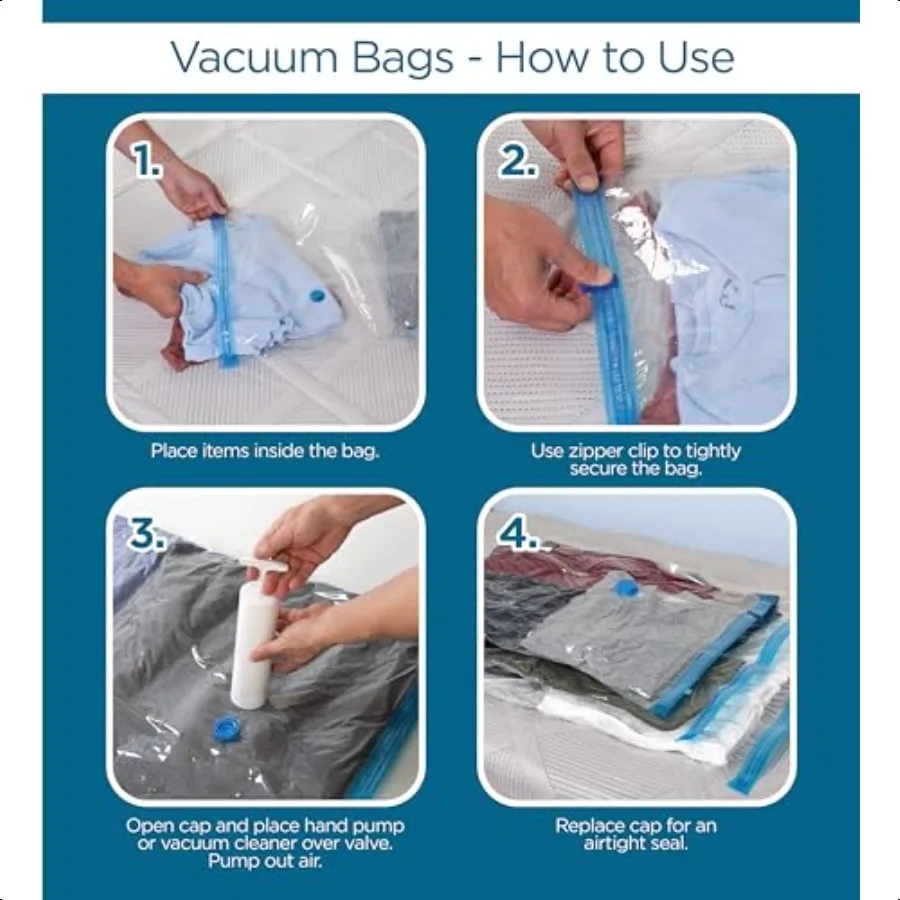 Vacuum Bags - How to Use

1.

Place items inside the bag.

2.

Use zipper clip to tightly secure the bag.

3.

Open cap and place hand pump or vacuum cleaner over valve. Pump out air.

4.

Replace cap for an airtight seal.