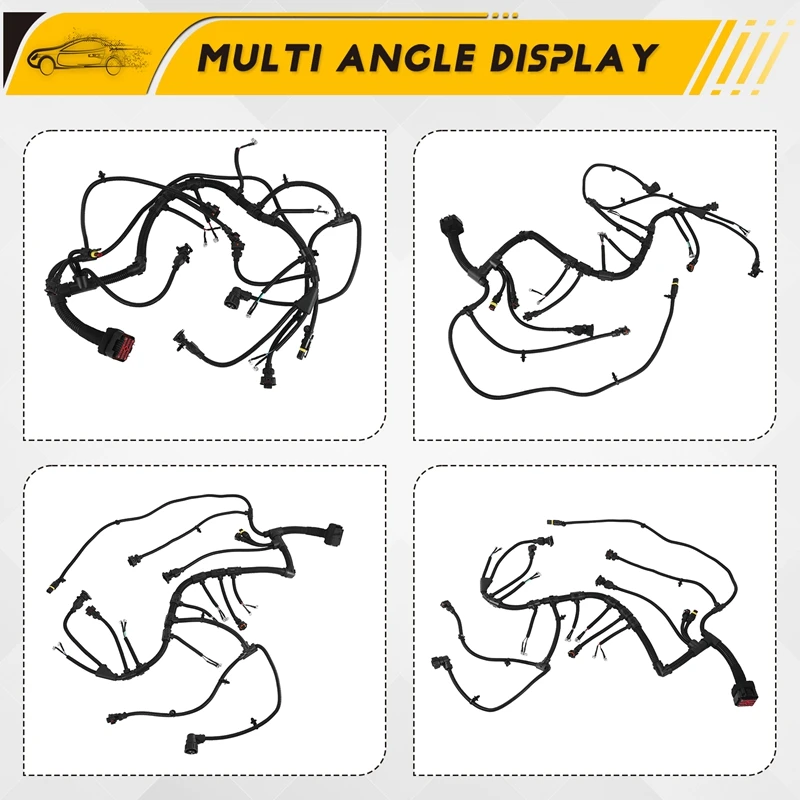 MULTI ANGLE DISPLAY