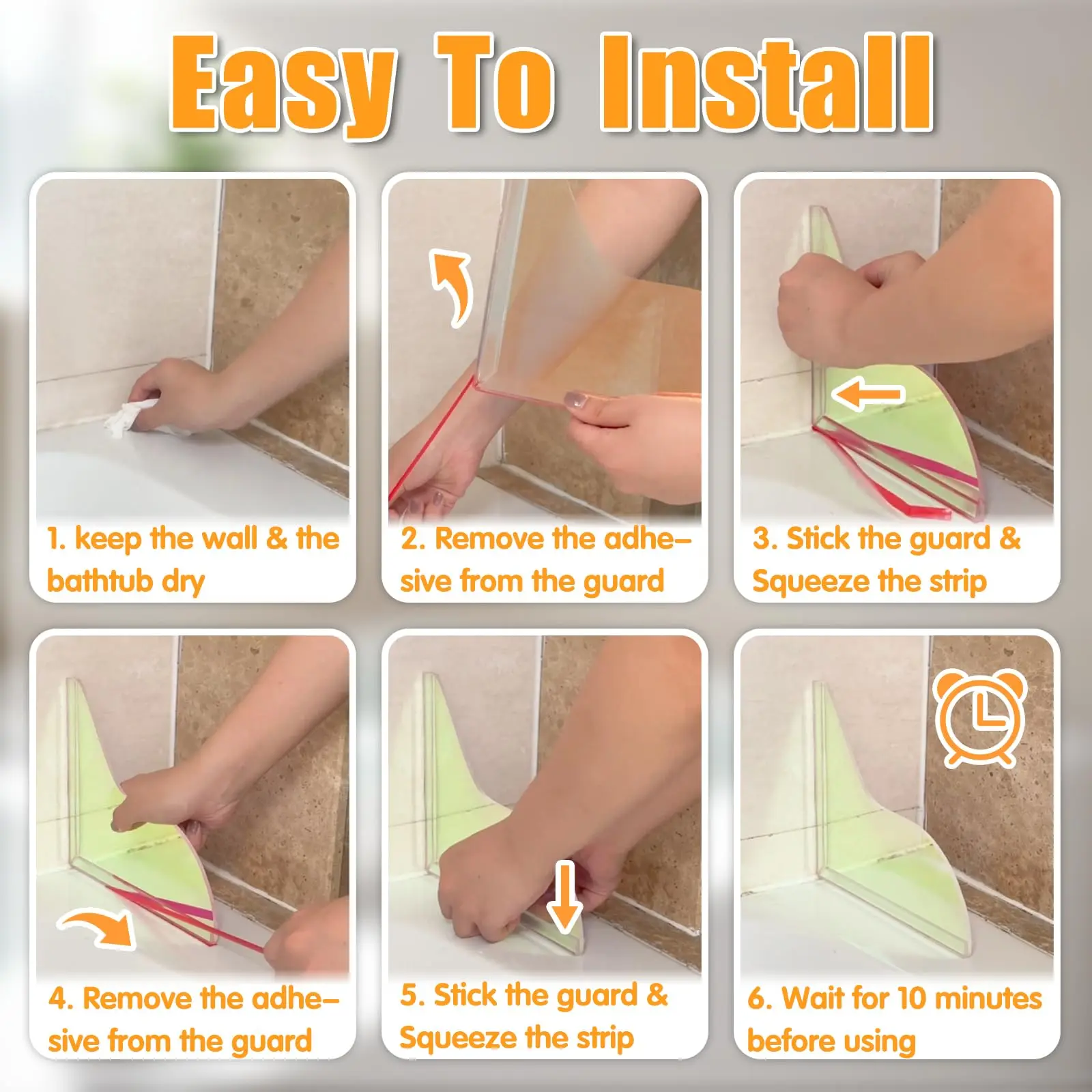 Easy To Install

1. keep the wall & the bathtub dry

2. Remove the adhesive from the guard

3. Stick the guard & Squeeze the strip

4. Remove the adhesive from the guard

5. Stick the guard & Squeeze the strip

6. Wait for 10 minutes before using