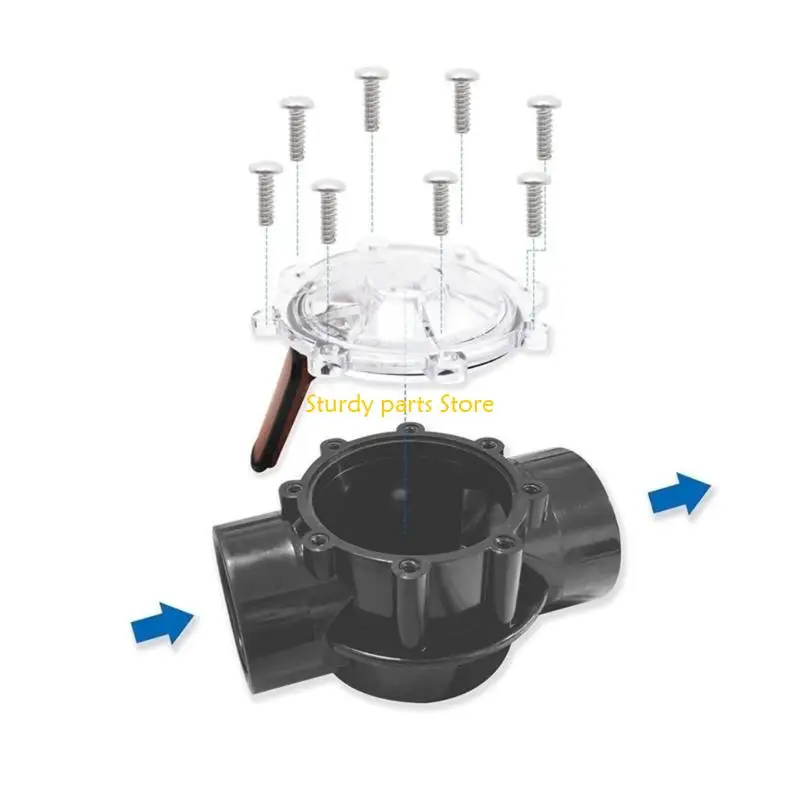 Sturdy parts Store