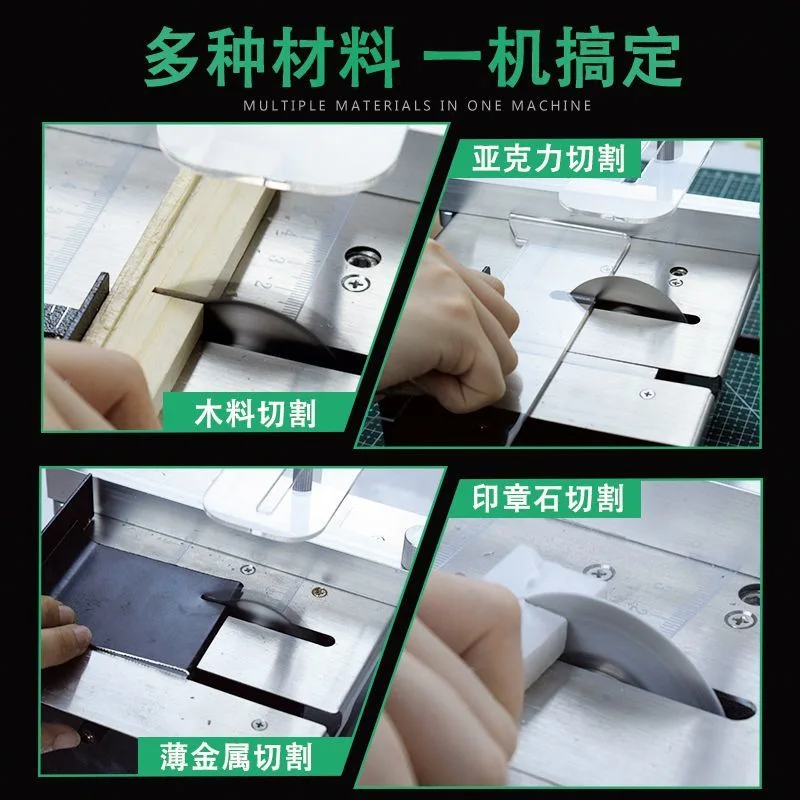 多种材料 一机搞定

MULTIPLE MATERIALS IN ONE MACHINE

木料切割

亚克力切割

薄金属切割

印章石切割