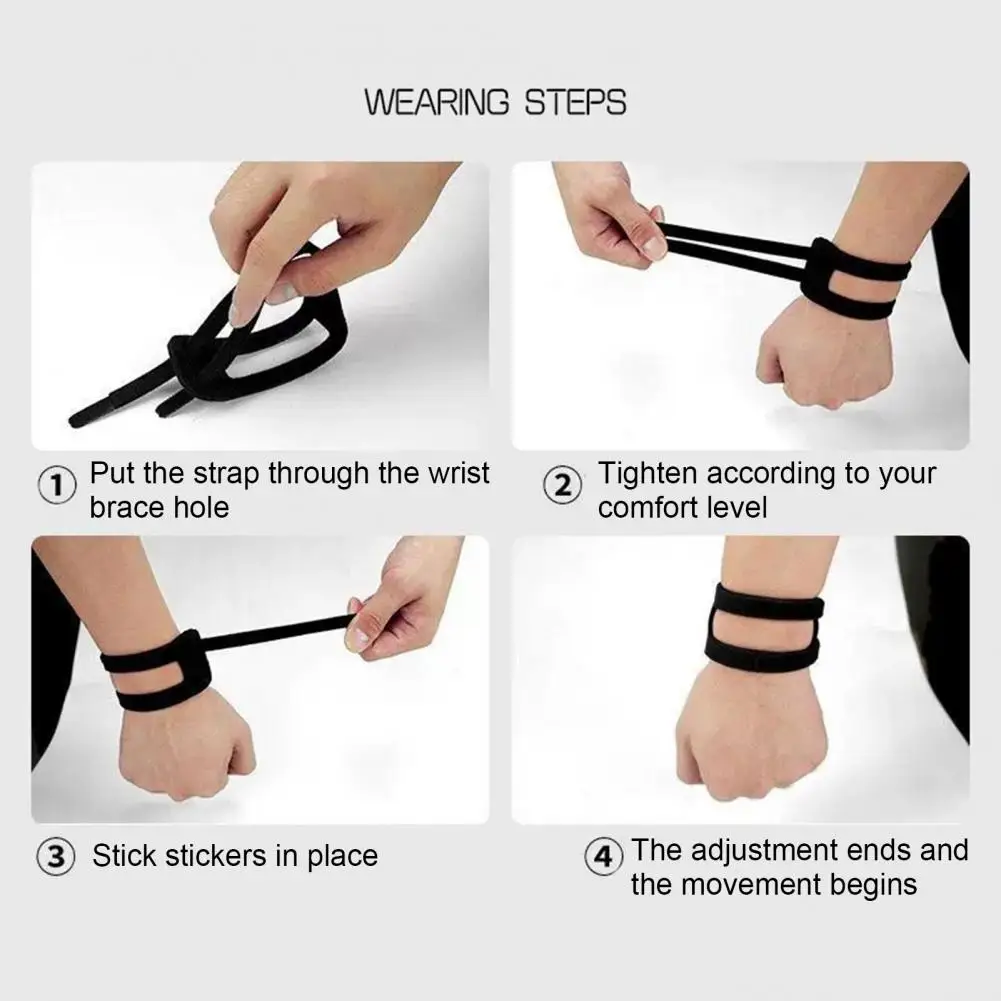 WEARING STEPS

1 Put the strap through the wrist brace hole

2 Tighten according to your comfort level

3 Stick stickers in place

4 The adjustment ends and the movement begins