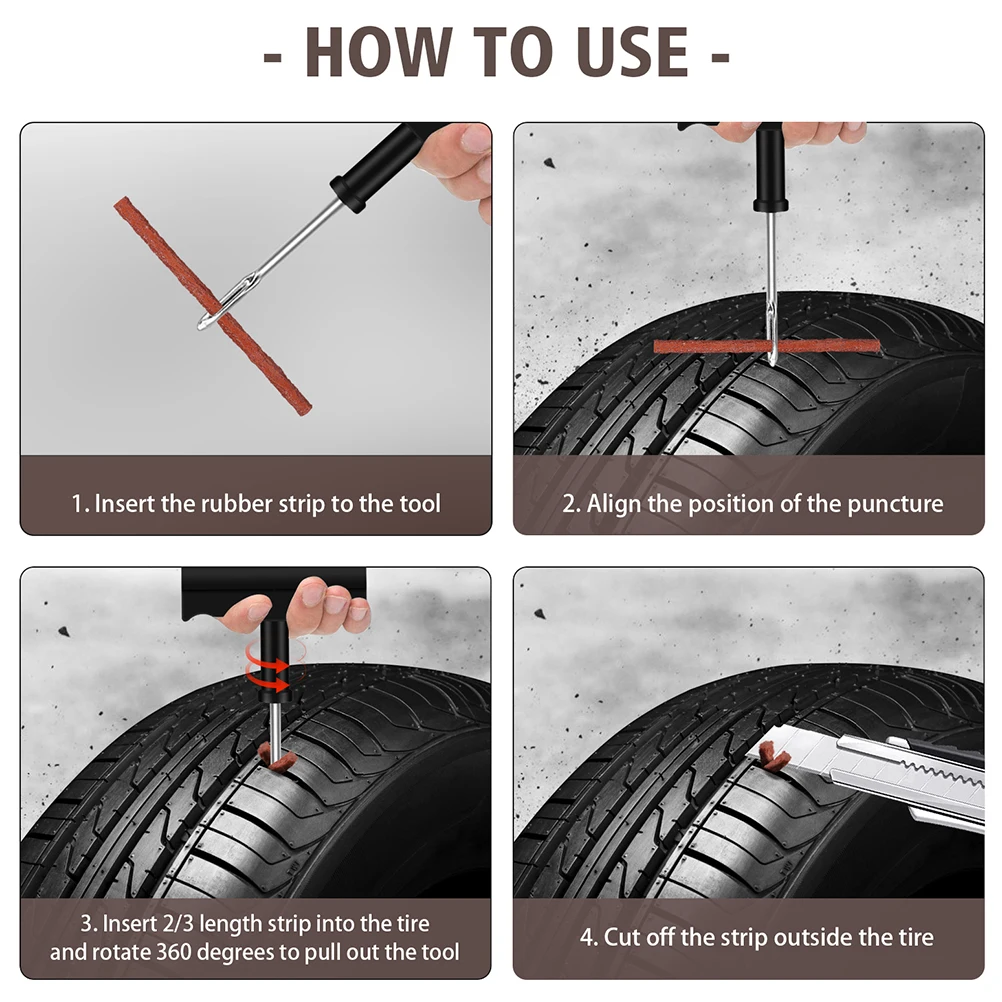 - HOW TO USE -

1. Insert the rubber strip to the tool

2. Align the position of the puncture

3. Insert 2/3 length strip into the tire and rotate 360 degrees to pull out the tool

4. Cut off the strip outside the tire