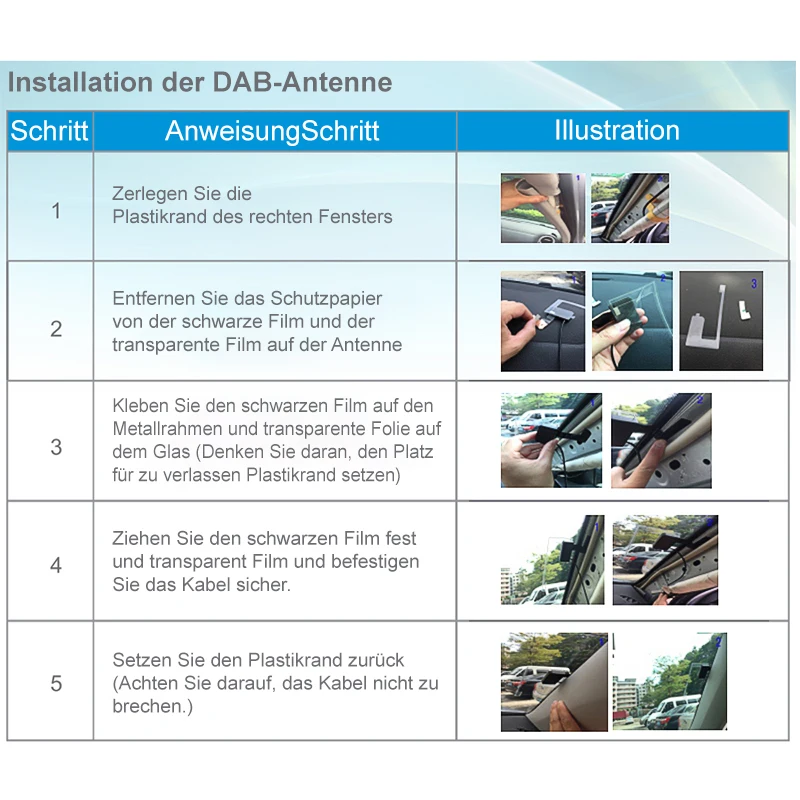 Installation der DAB-Antenne

| Schritt | AnweisungSchritt | Illustration |
|---|---|---|
| 1 | Zerlegen Sie die Plastikrand des rechten Fensters | 1 2 |
| 2 | Entfernen Sie das Schutzpapier von der schwarze Film und der transparente Film auf der Antenne | 1 2 3 |
| 3 | Kleben Sie den schwarzen Film auf den Metallrahmen und transparente Folie auf dem Glas (Denken Sie daran, den Platz für zu verlassen Plastikrand setzen) | 1 2 |
| 4 | Ziehen Sie den schwarzen Film fest und transparent Film und befestigen Sie das Kabel sicher. | 1 2 |
| 5 | Setzen Sie den Plastikrand zurück (Achten Sie darauf, das Kabel nicht zu brechen.) | 1 2 |