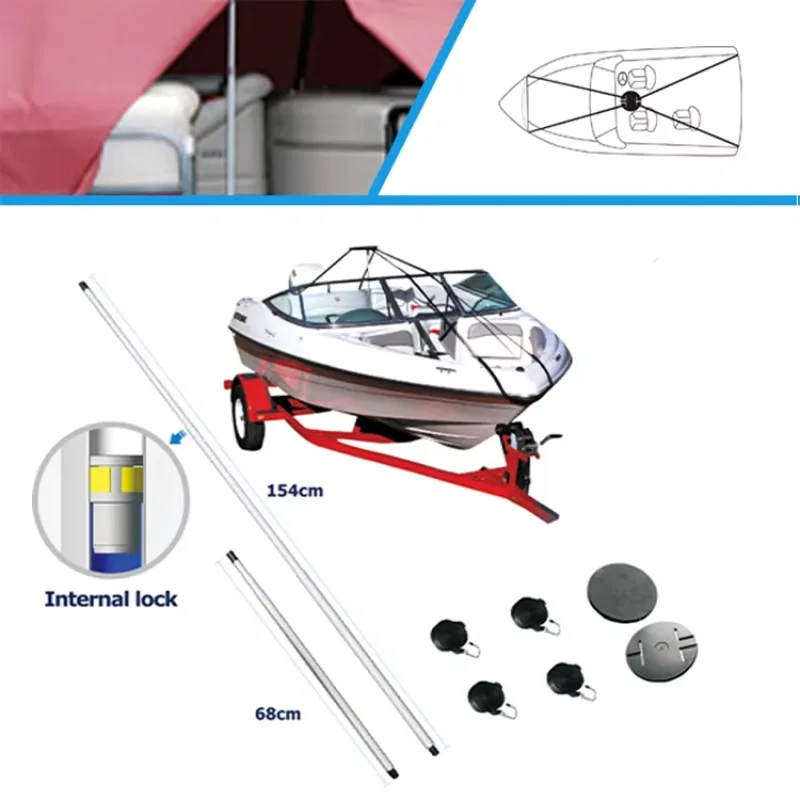 154cm

Internal lock

68cm