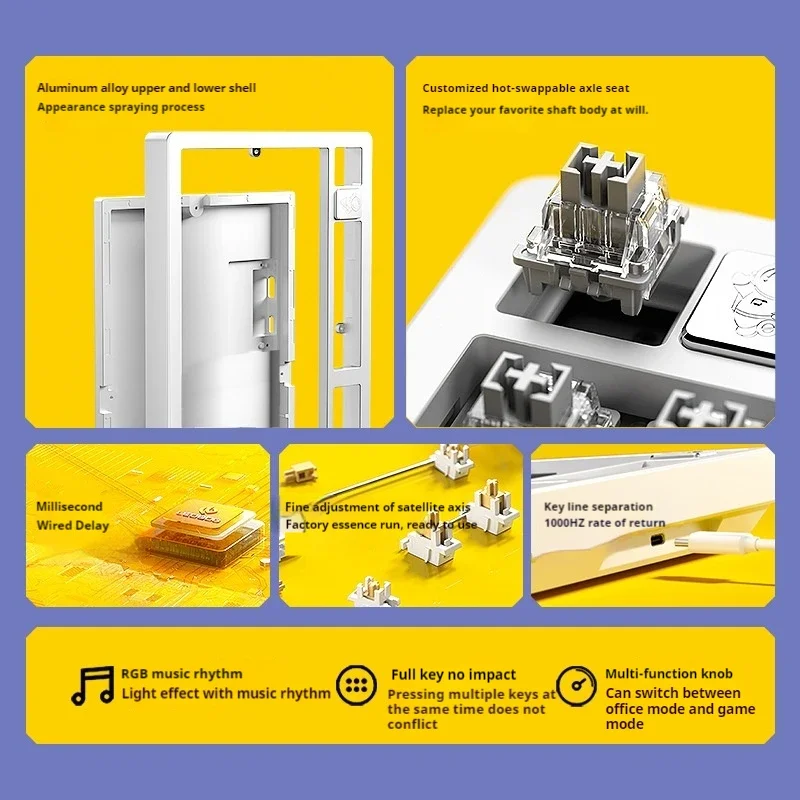 Aluminum alloy upper and lower shell
Appearance spraying process

Customized hot-swappable axle seat
Replace your favorite shaft body at will.

Millisecond
Wired Delay

Fine adjustment of satellite axis
Factory essence run, ready to use

Key line separation
1000HZ rate of return

RGB music rhythm
Light effect with music rhythm

Full key no impact
Pressing multiple keys at the same time does not conflict

Multi-function knob
Can switch between office mode and game mode