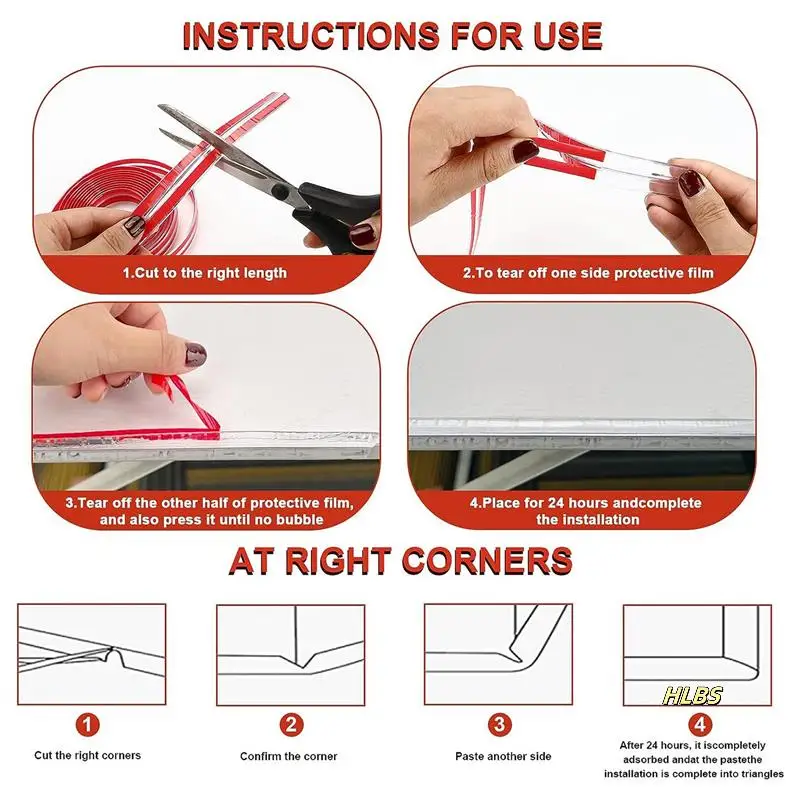 INSTRUCTIONS FOR USE

1.Cut to the right length

2.To tear off one side protective film

3.Tear off the other half of protective film, and also press it until no bubble

4.Place for 24 hours andcomplete the installation

AT RIGHT CORNERS

HLBS

1
Cut the right corners

2
Confirm the corner

3
Paste another side

4
After 24 hours, it iscompletely adsorbed andat the pastethe installation is complete into triangles