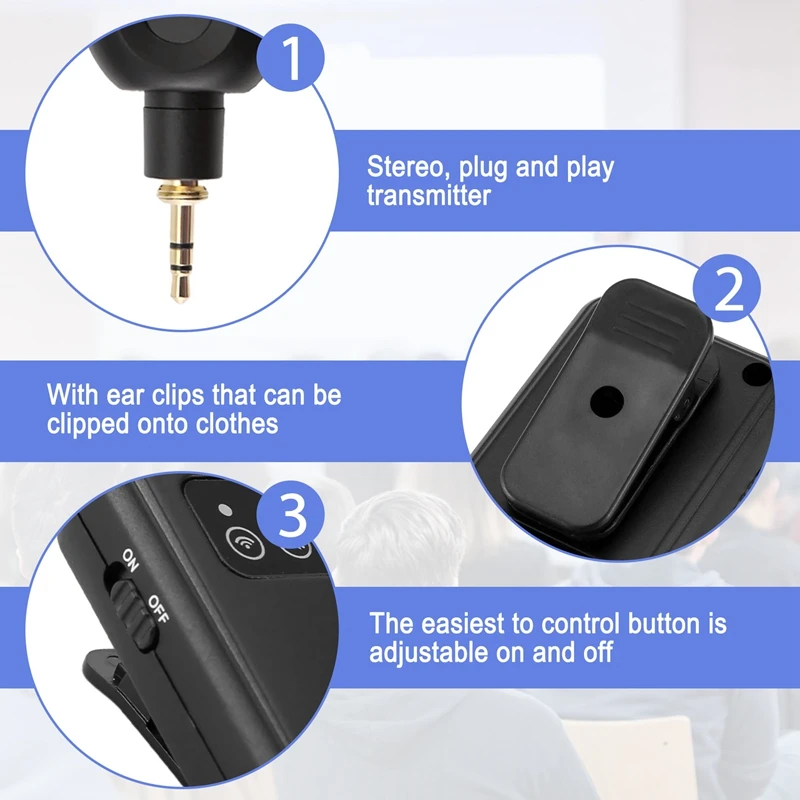 1

Stereo, plug and play transmitter

2

With ear clips that can be clipped onto clothes

3

ON
OFF

The easiest to control button is adjustable on and off