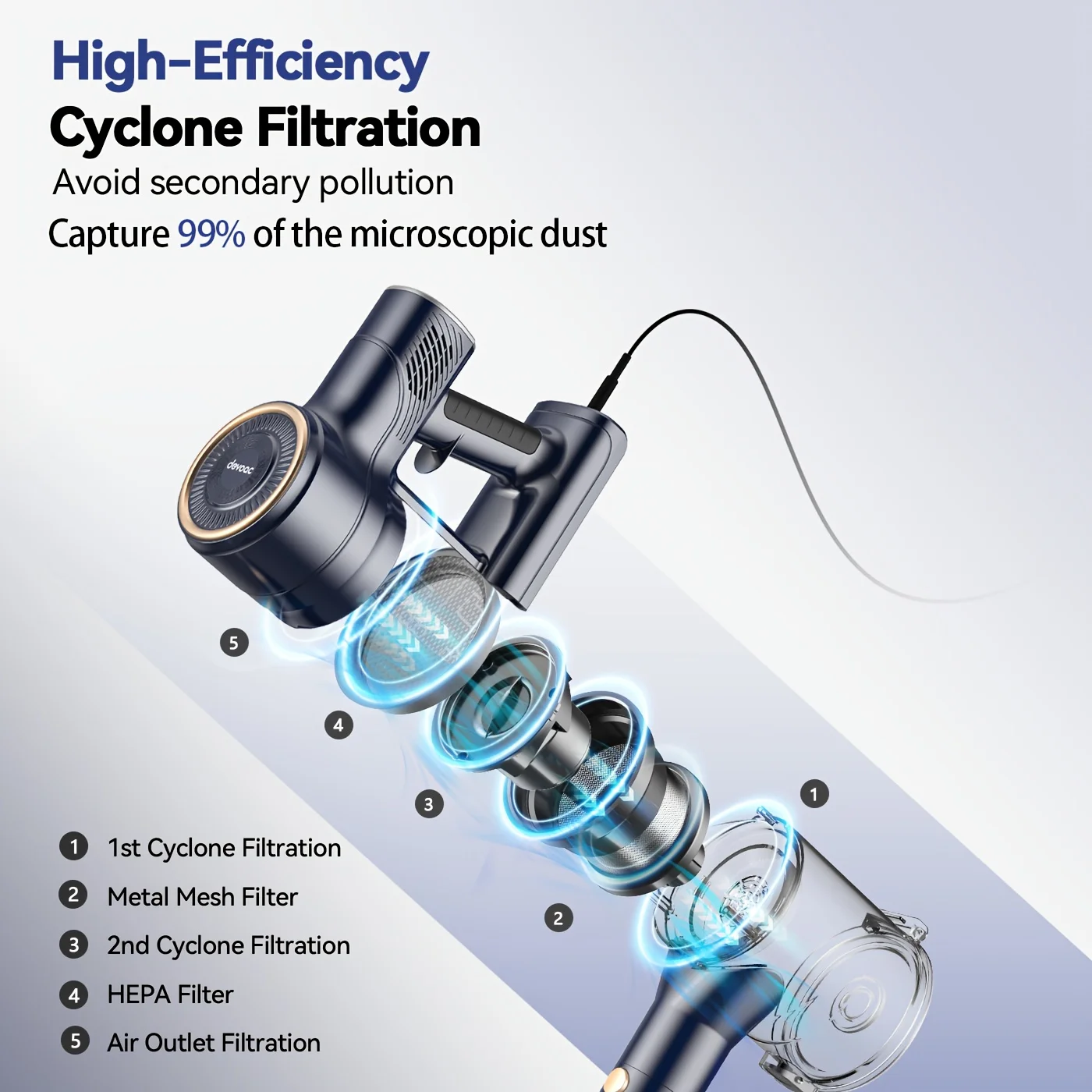 High-Efficiency
Cyclone Filtration

Avoid secondary pollution

Capture 99% of the microscopic dust

devoac

5

4

3

1

2

1 1st Cyclone Filtration
2 Metal Mesh Filter
3 2nd Cyclone Filtration
4 HEPA Filter
5 Air Outlet Filtration