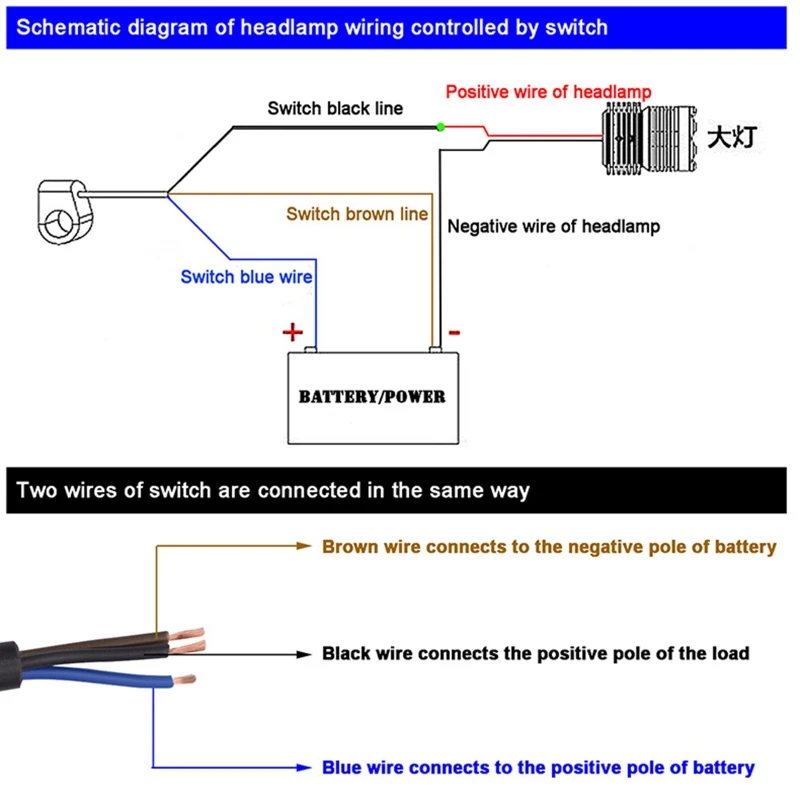 Schematic diagram of headlamp wiring controlled by switch

Switch black line

Positive wire of headlamp

大灯

Switch brown line

Negative wire of headlamp

Switch blue wire

+

-

BATTERY/POWER

Two wires of switch are connected in the same way

Brown wire connects to the negative pole of battery

Black wire connects the positive pole of the load

Blue wire connects to the positive pole of battery