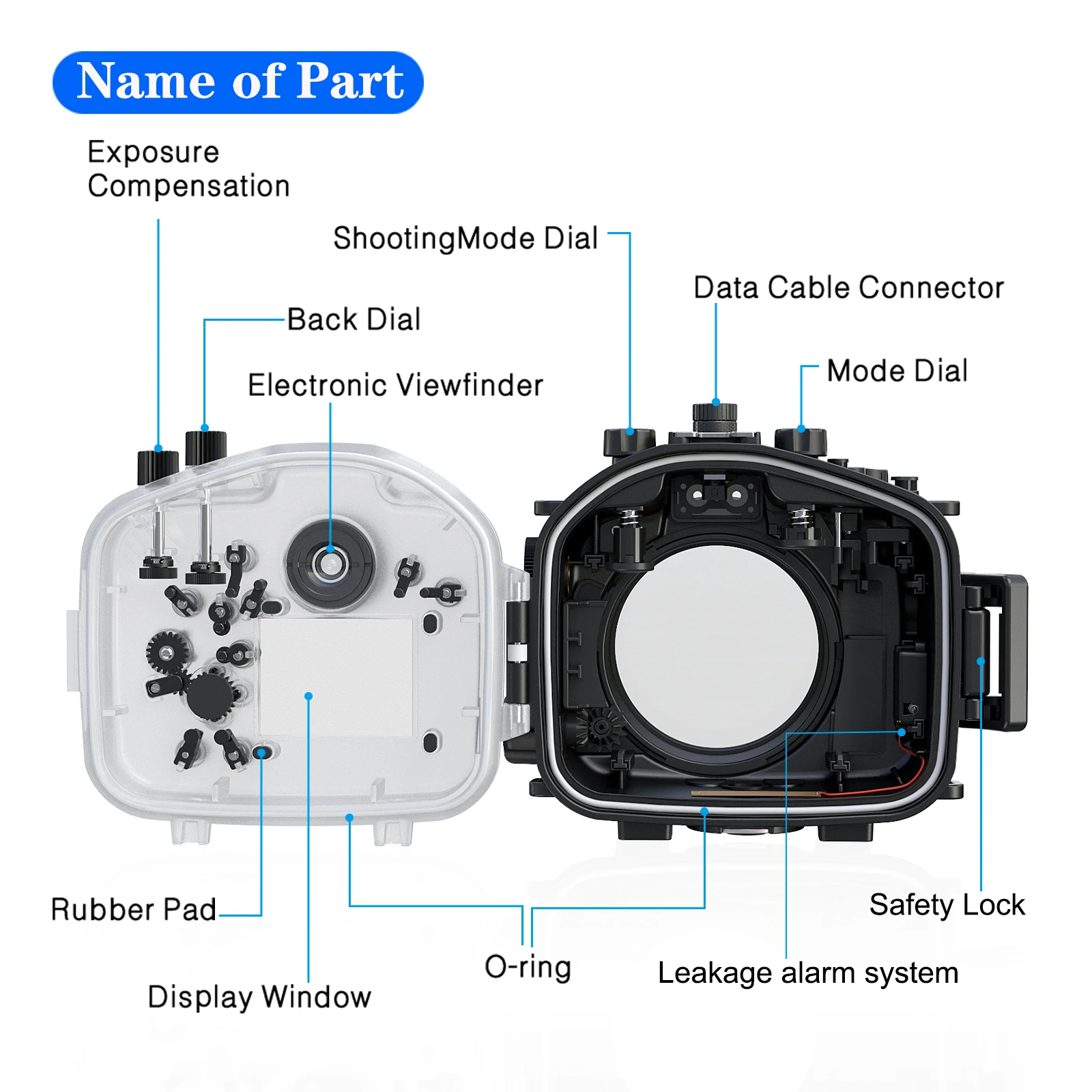 Name of Part

Exposure Compensation

ShootingMode Dial

Data Cable Connector

Back Dial

Mode Dial

Electronic Viewfinder

Rubber Pad

Safety Lock

O-ring

Leakage alarm system

Display Window