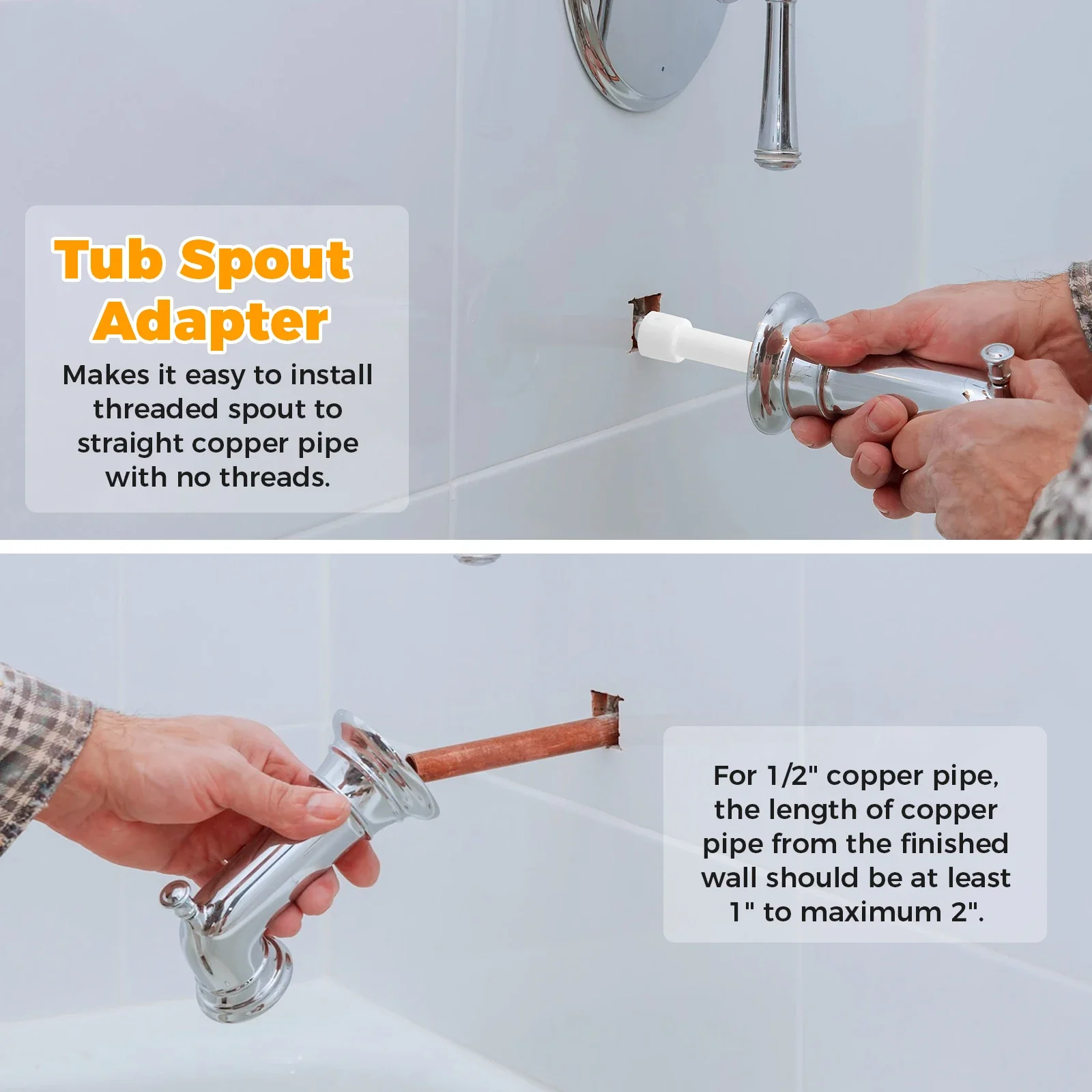 Tub Spout Adapter

Makes it easy to install threaded spout to straight copper pipe with no threads.

For 1/2" copper pipe, the length of copper pipe from the finished wall should be at least 1" to maximum 2".