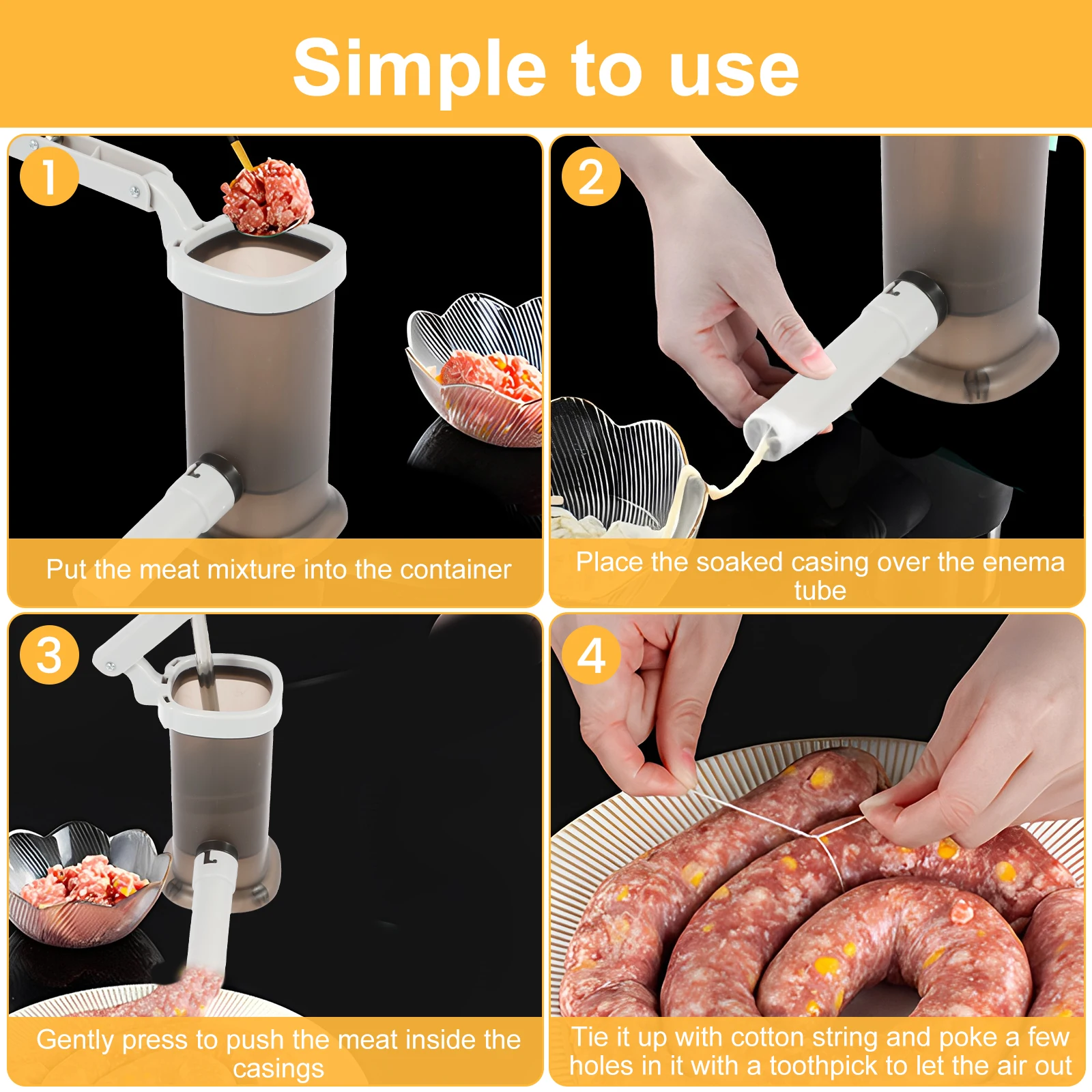 Simple to use

1

Put the meat mixture into the container

2

Place the soaked casing over the enema tube

3

Gently press to push the meat inside the casings

4

Tie it up with cotton string and poke a few holes in it with a toothpick to let the air out