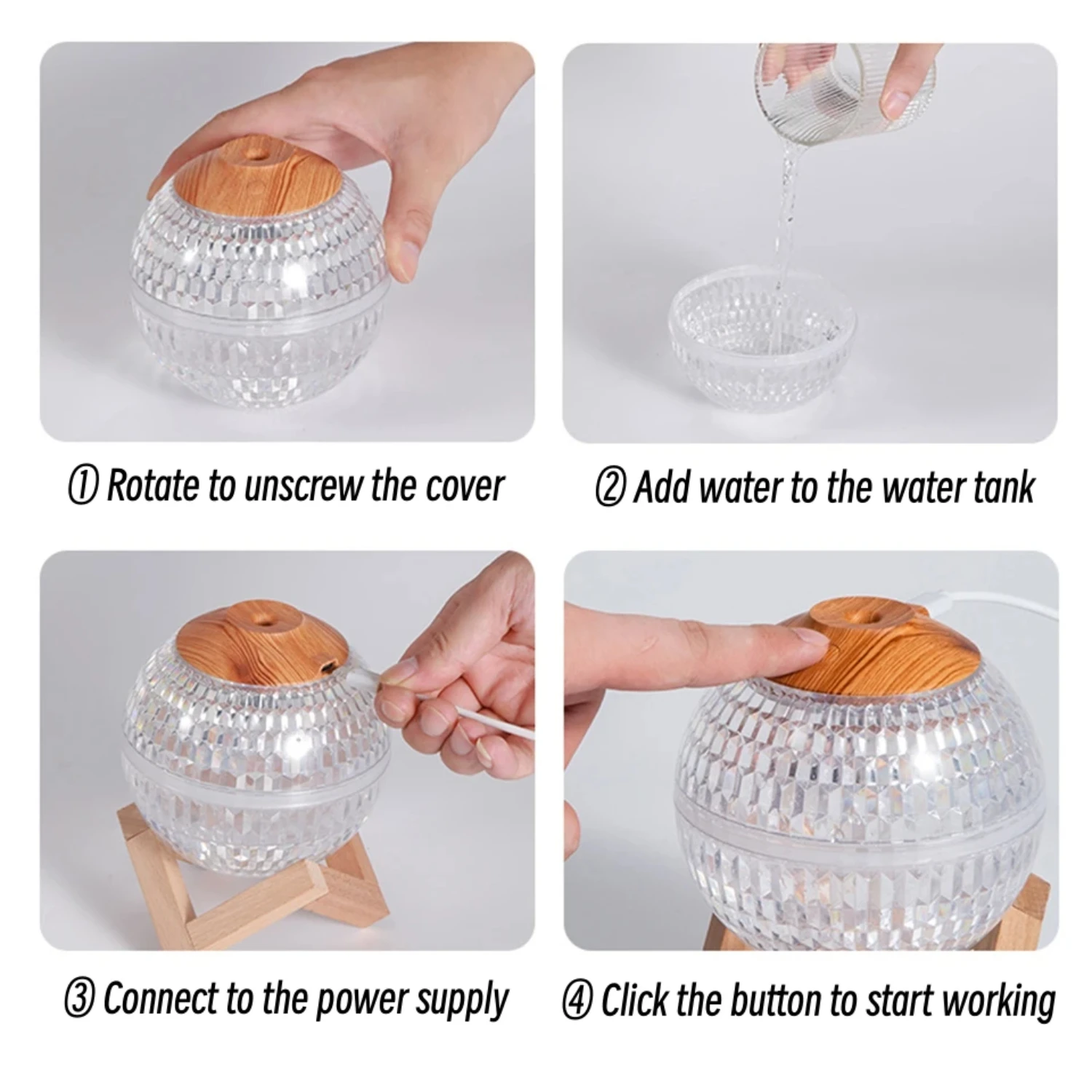 ① Rotate to unscrew the cover

② Add water to the water tank

③ Connect to the power supply

④ Click the button to start working