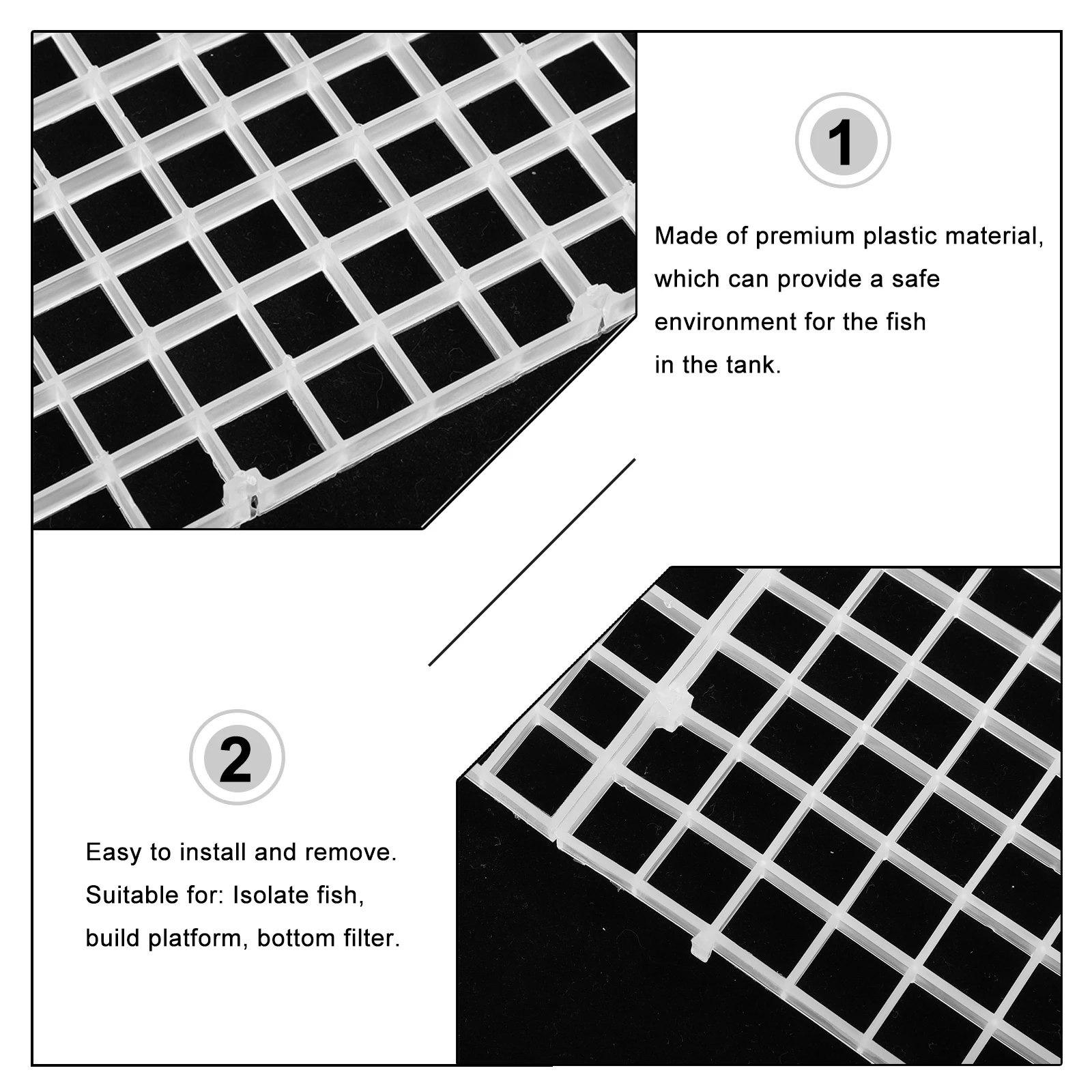 1

Made of premium plastic material, which can provide a safe environment for the fish in the tank.

2

Easy to install and remove. Suitable for: Isolate fish, build platform, bottom filter.