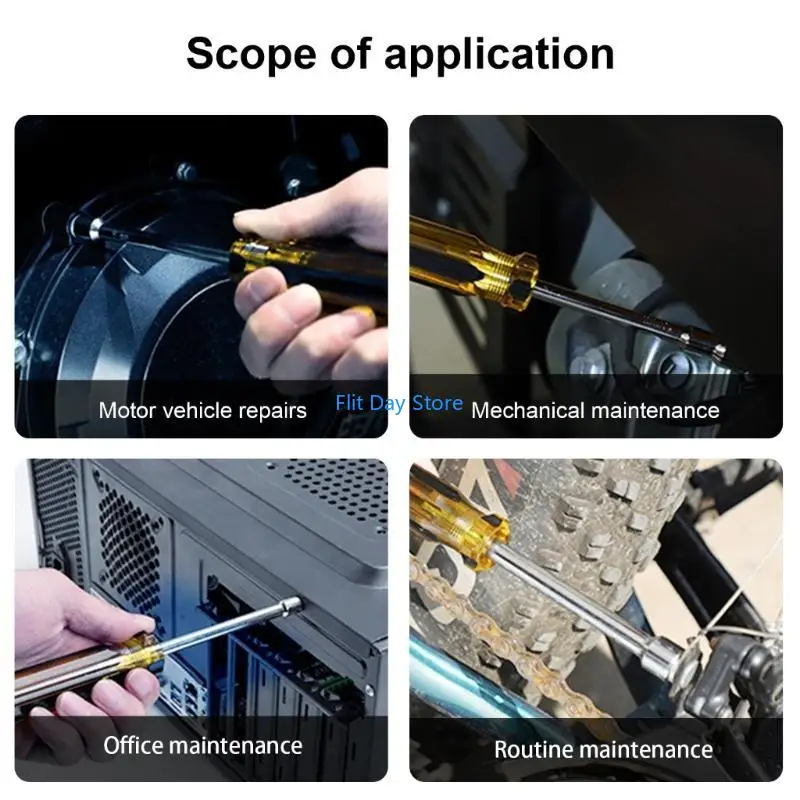 Scope of application

Motor vehicle repairs

Flit Day Store

Mechanical maintenance

Office maintenance

Routine maintenance