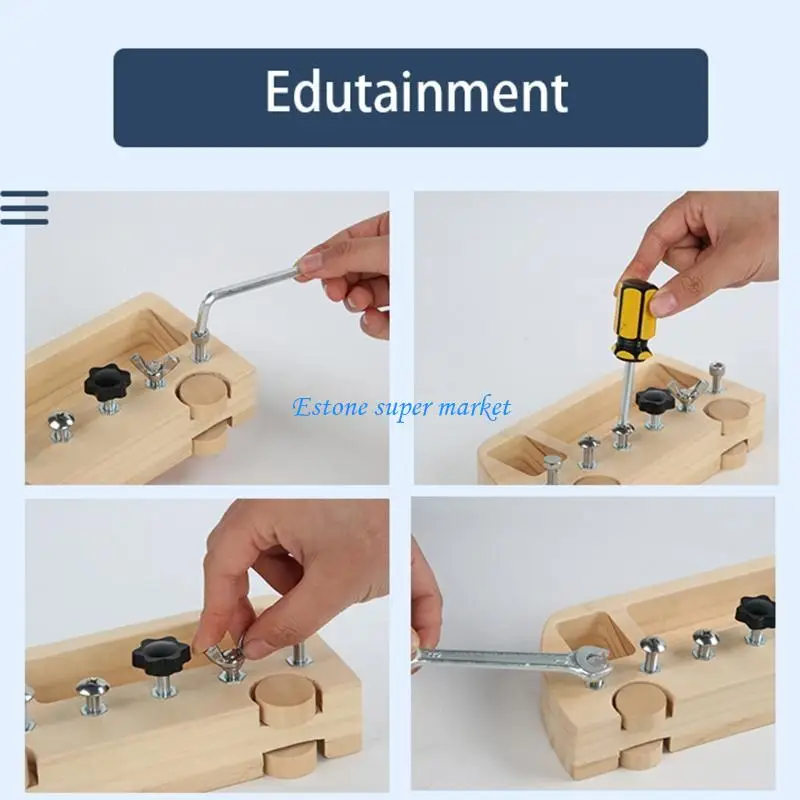 Edutainment

Estone super market