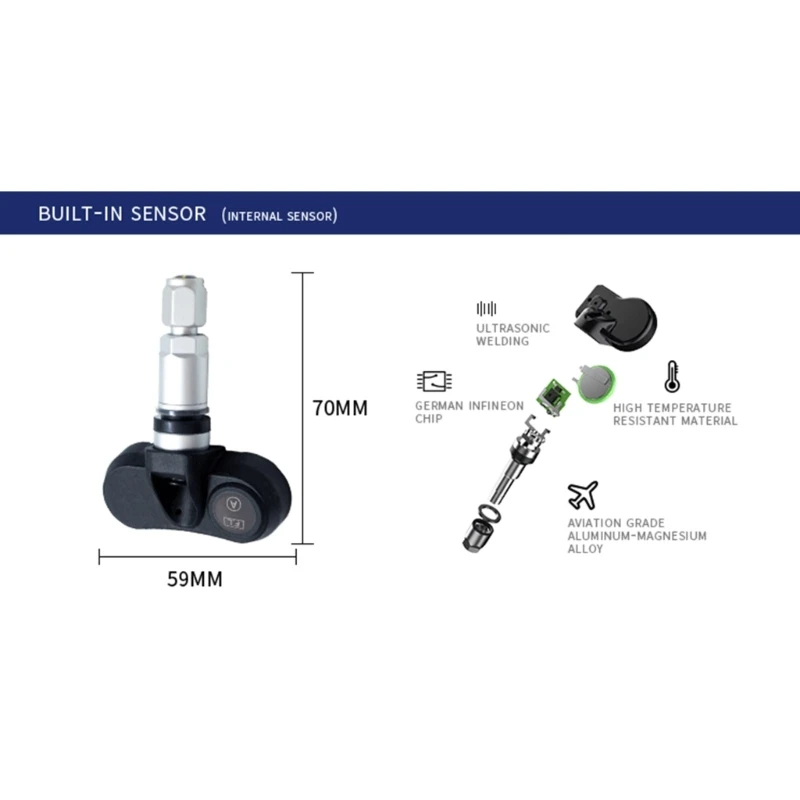 BUILT-IN SENSOR (INTERNAL SENSOR)

70MM

59MM

ULTRASONIC WELDING

GERMAN INFINEON CHIP

HIGH TEMPERATURE RESISTANT MATERIAL

AVIATION GRADE ALUMINUM-MAGNESIUM ALLOY