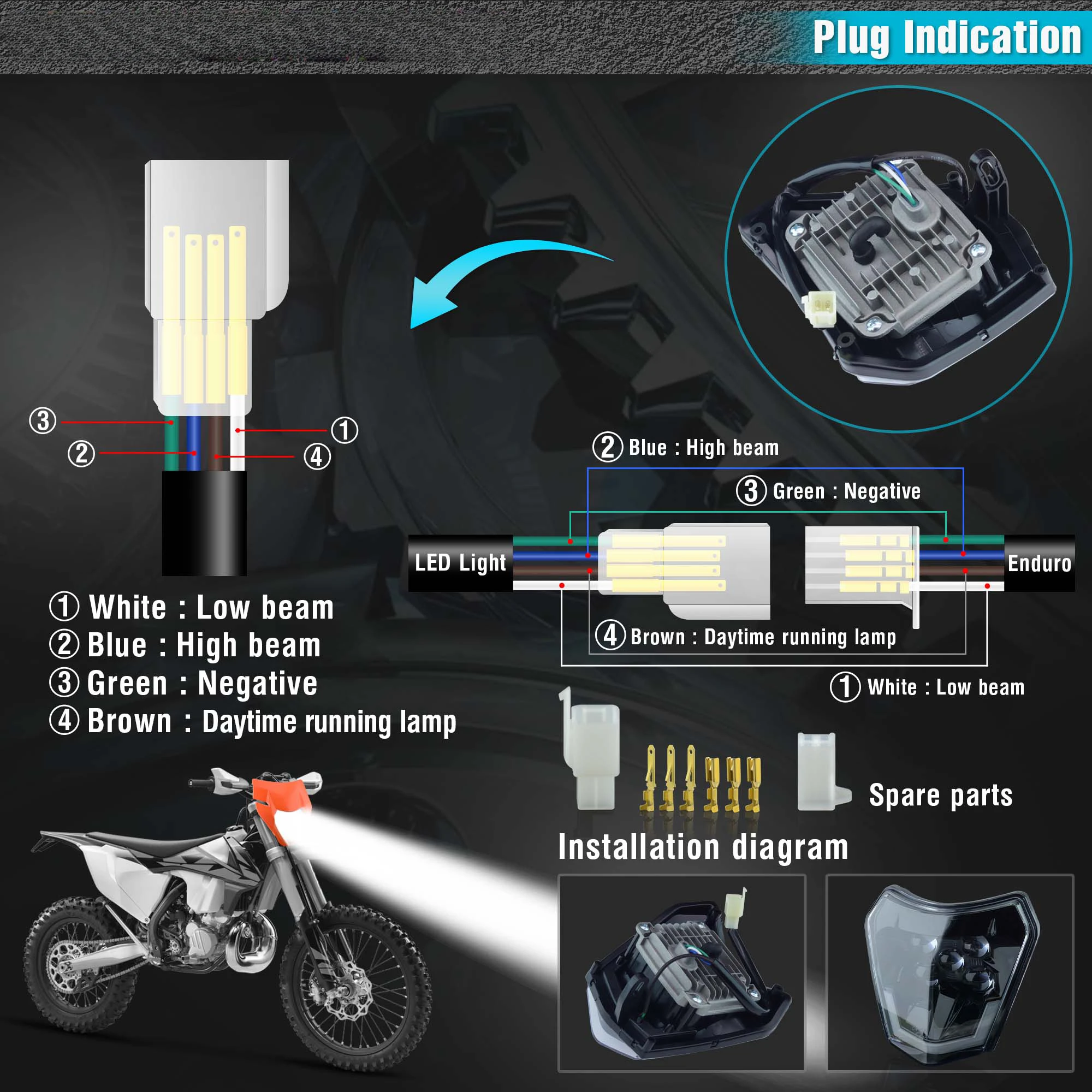 Plug Indication

③
②
①
④

① White : Low beam
② Blue : High beam
③ Green : Negative
④ Brown : Daytime running lamp

② Blue : High beam
③ Green : Negative
LED Light
Enduro
④ Brown : Daytime running lamp
① White : Low beam

Spare parts

Installation diagram