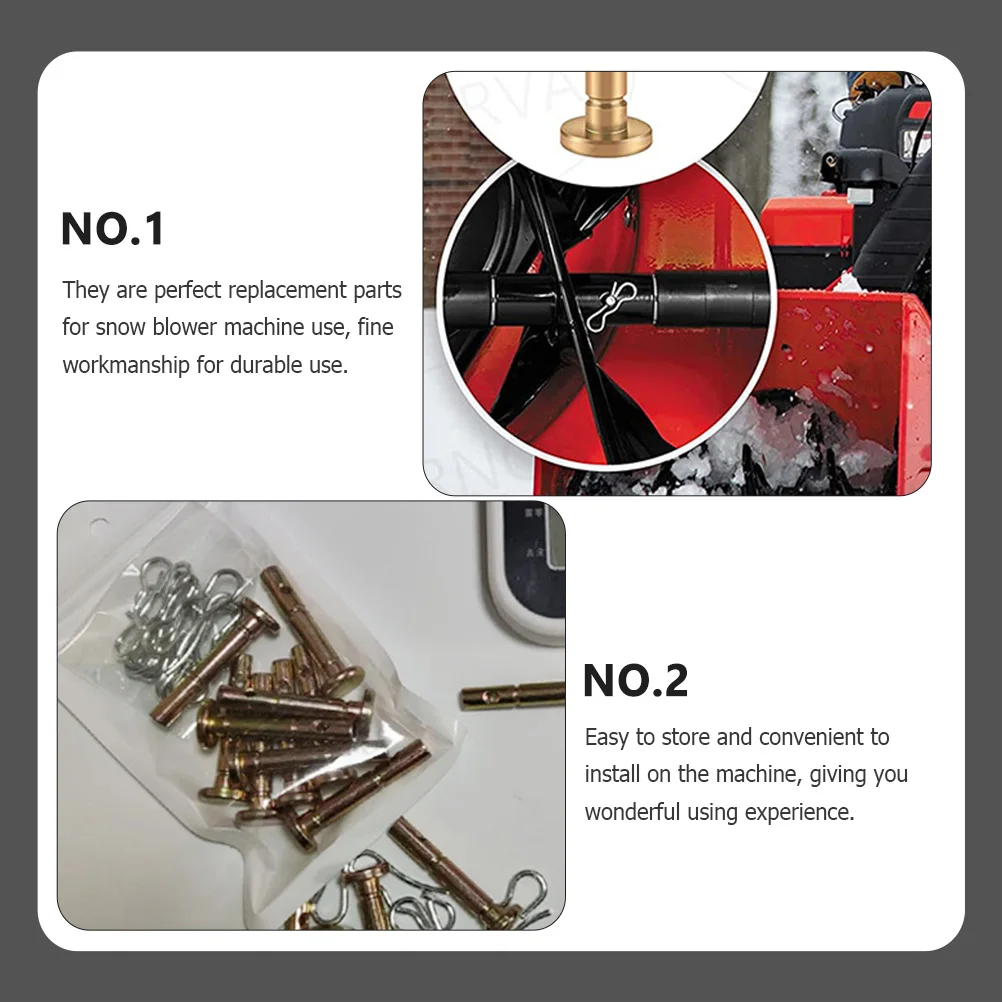 NO.1

They are perfect replacement parts for snow blower machine use, fine workmanship for durable use.

NO.2

Easy to store and convenient to install on the machine, giving you wonderful using experience.