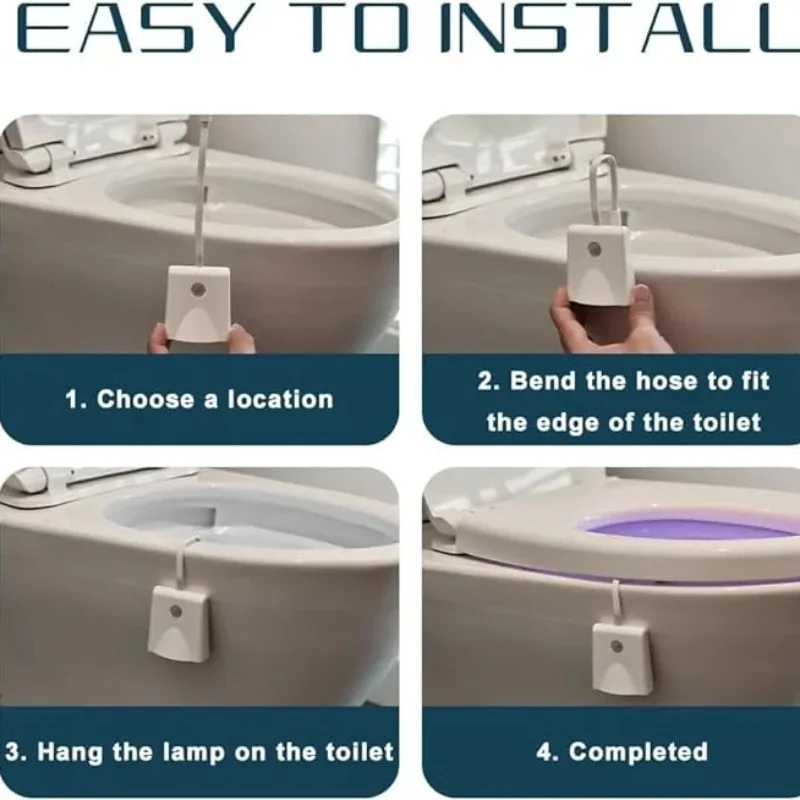 EASY TO INSTALL

1. Choose a location

2. Bend the hose to fit the edge of the toilet

3. Hang the lamp on the toilet

4. Completed