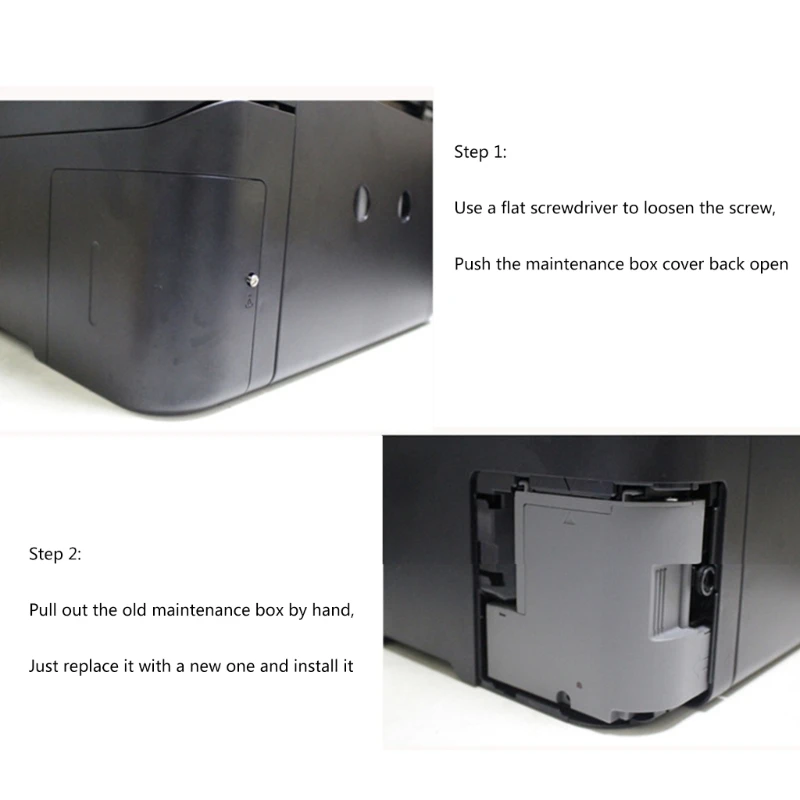 Step 1:

Use a flat screwdriver to loosen the screw,

Push the maintenance box cover back open

Step 2:

Pull out the old maintenance box by hand,

Just replace it with a new one and install it