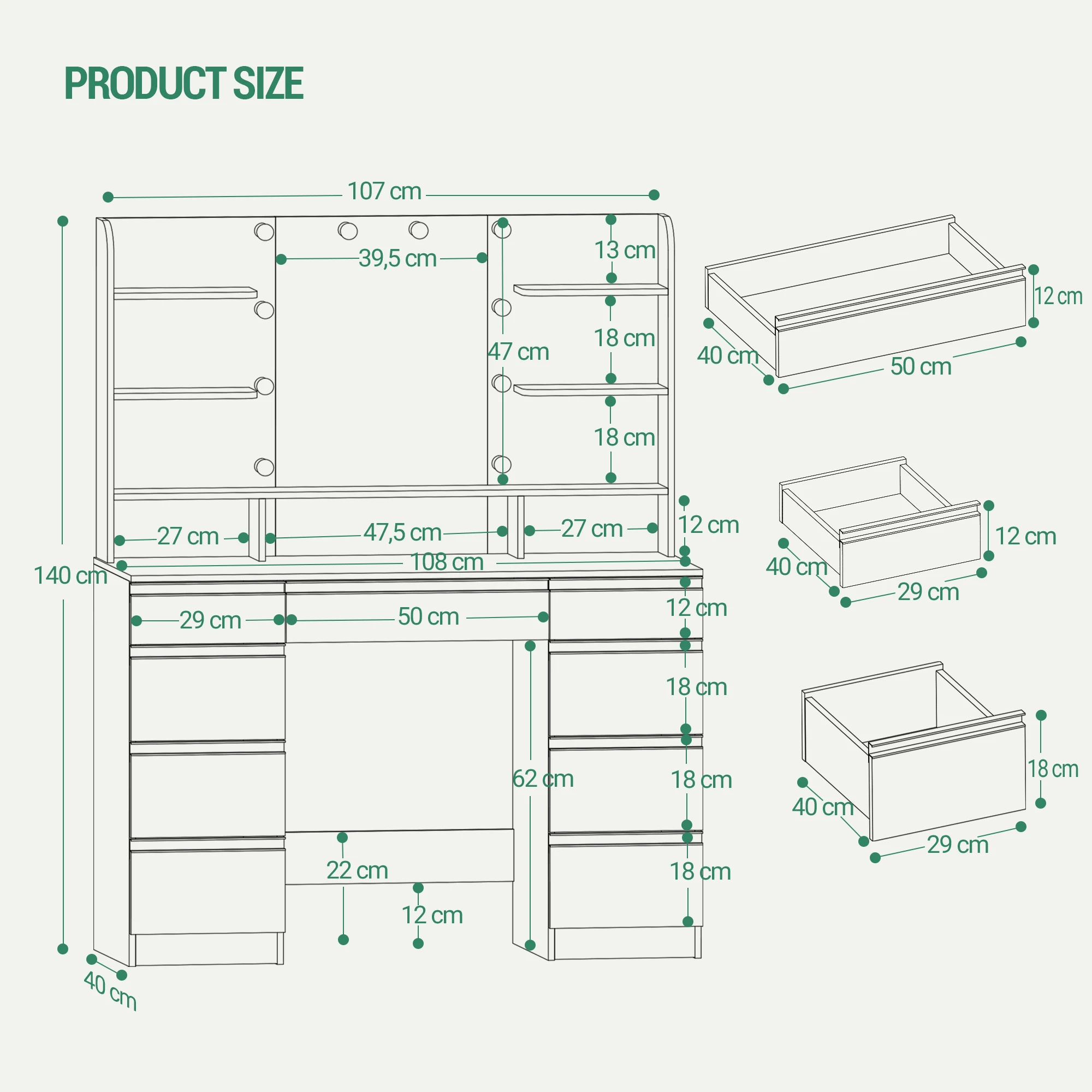 PRODUCT SIZE

107 cm
39,5 cm
13 cm
18 cm
47 cm
18 cm
140 cm
27 cm
47,5 cm
27 cm
12 cm
108 cm
29 cm
50 cm
12 cm
18 cm
62 cm
18 cm
22 cm
18 cm
12 cm
40 cm

12 cm
40 cm
50 cm

12 cm
40 cm
29 cm

18 cm
40 cm
29 cm