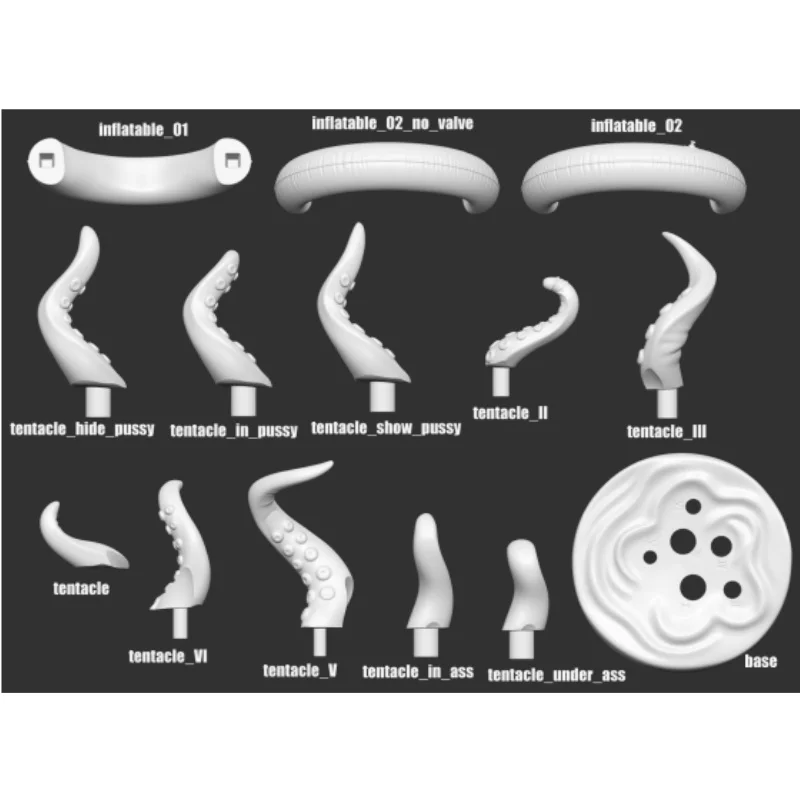 inflatable_01
inflatable_02_no_valve
inflatable_02
tentacle_hide_pussy
tentacle_in_pussy
tentacle_show_pussy
tentacle_II
tentacle_III
tentacle
tentacle_VI
tentacle_V
tentacle_in_ass
tentacle_under_ass
base