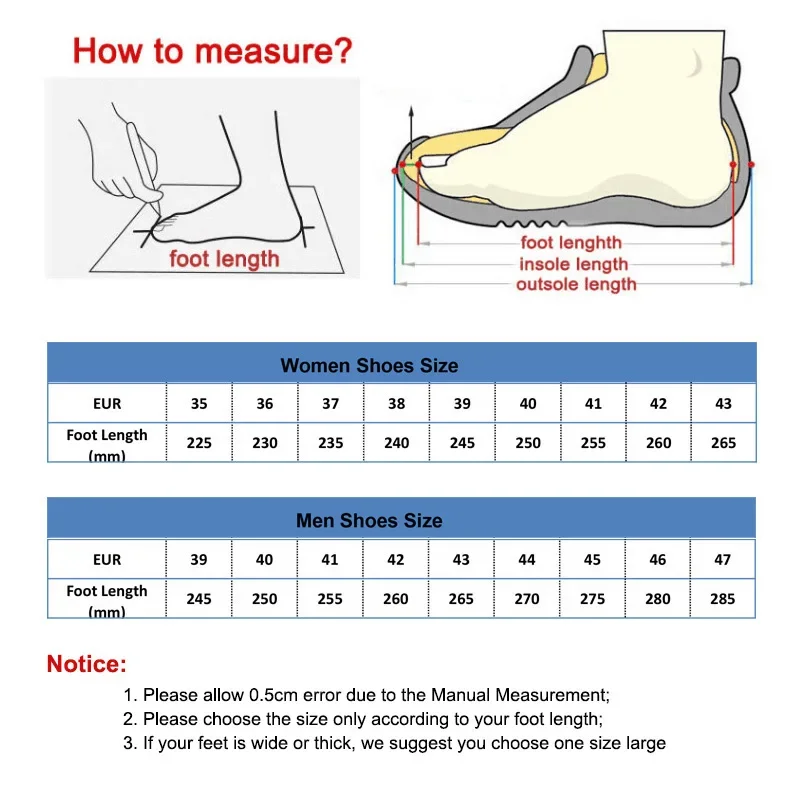 How to measure?

foot length

foot lenghth
insole length
outsole length

Women Shoes Size

| EUR | 35 | 36 | 37 | 38 | 39 | 40 | 41 | 42 | 43 |
|---|---|---|---|---|---|---|---|---|---|
| Foot Length (mm) | 225 | 230 | 235 | 240 | 245 | 250 | 255 | 260 | 265 |

Men Shoes Size

| EUR | 39 | 40 | 41 | 42 | 43 | 44 | 45 | 46 | 47 |
|---|---|---|---|---|---|---|---|---|---|
| Foot Length (mm) | 245 | 250 | 255 | 260 | 265 | 270 | 275 | 280 | 285 |

Notice:

1. Please allow 0.5cm error due to the Manual Measurement;
2. Please choose the size only according to your foot length;
3. If your feet is wide or thick, we suggest you choose one size large