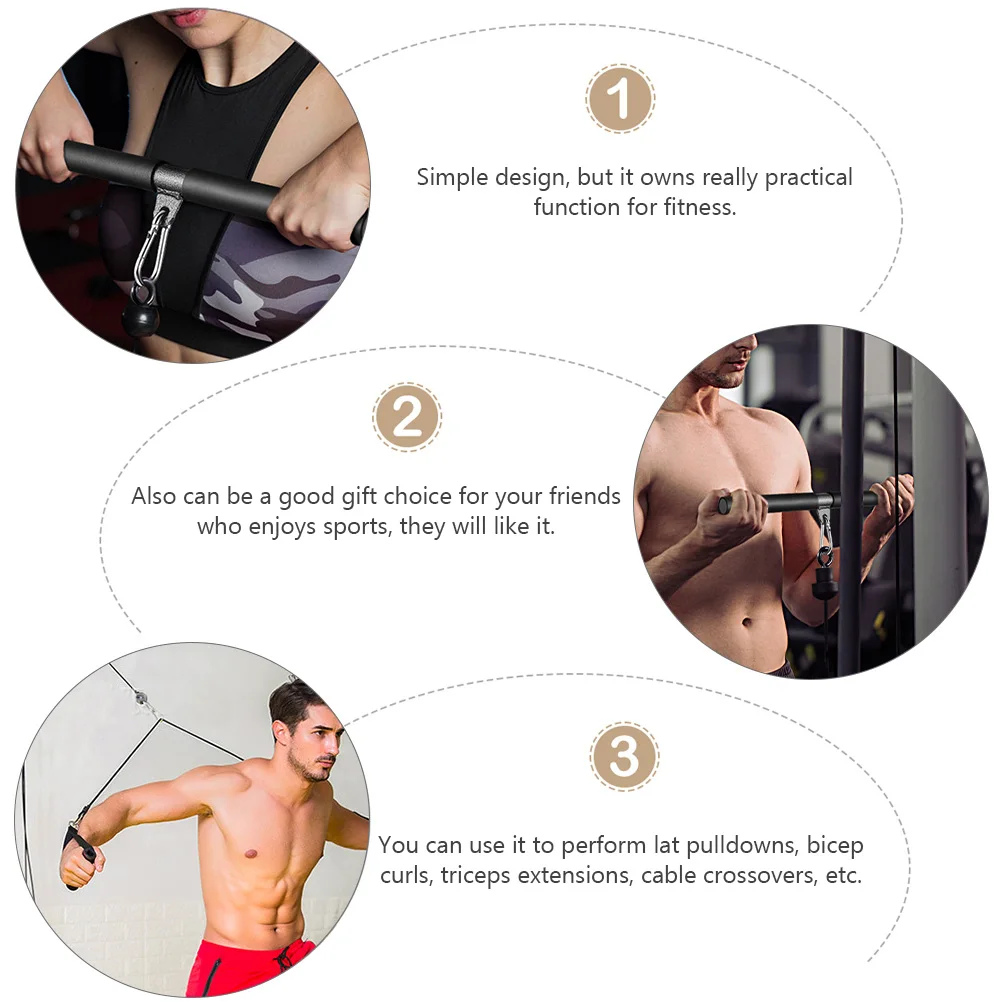 1

Simple design, but it owns really practical function for fitness.

2

Also can be a good gift choice for your friends who enjoys sports, they will like it.

3

You can use it to perform lat pulldowns, bicep curls, triceps extensions, cable crossovers, etc.