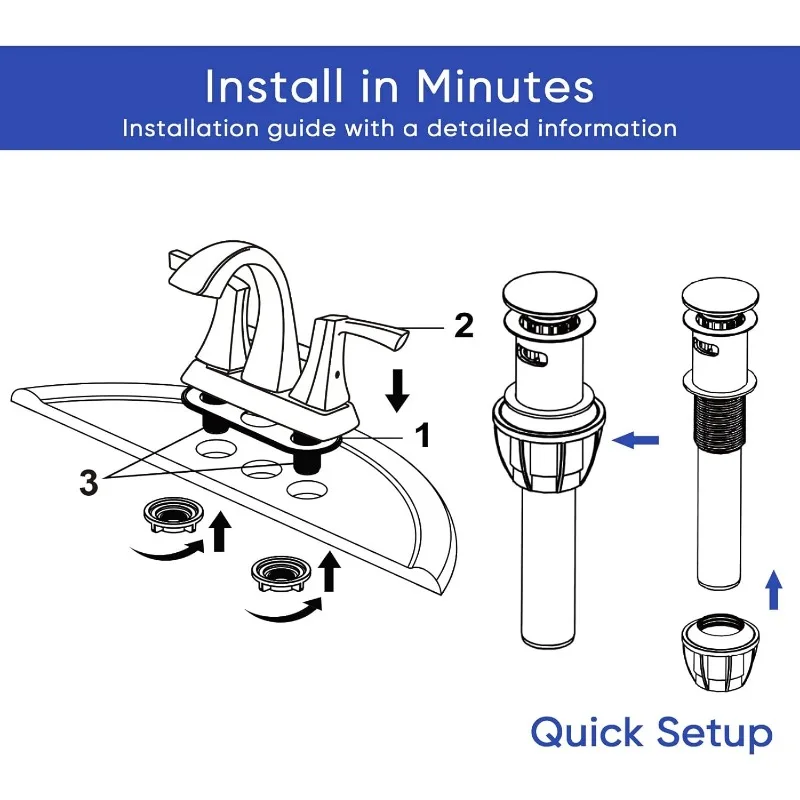 Install in Minutes
Installation guide with a detailed information

2

1

3

Quick Setup