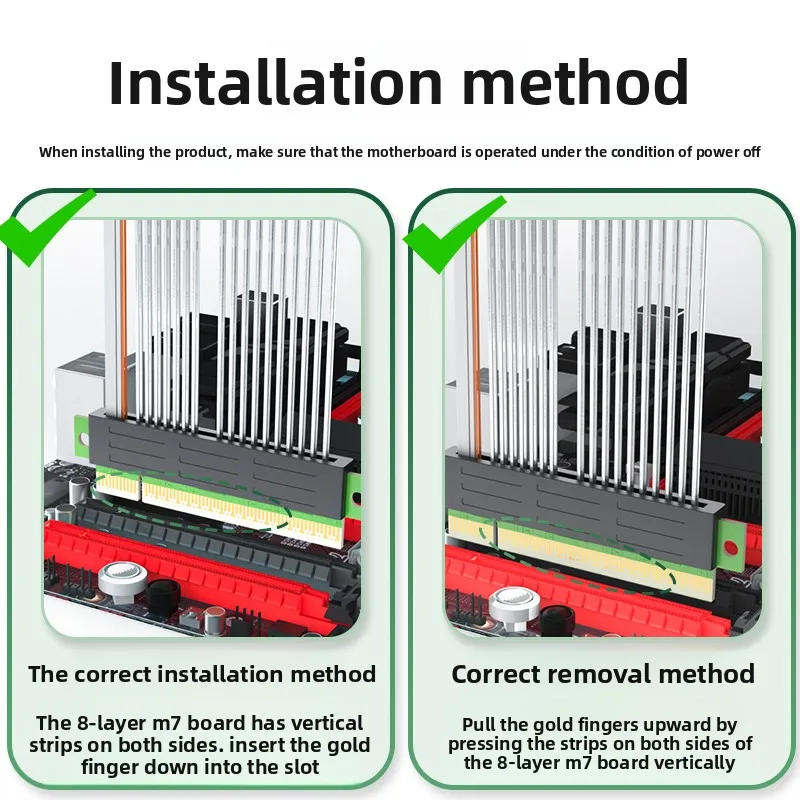 Installation method

When installing the product, make sure that the motherboard is operated under the condition of power off

The correct installation method

The 8-layer m7 board has vertical strips on both sides. insert the gold finger down into the slot

Correct removal method

Pull the gold fingers upward by pressing the strips on both sides of the 8-layer m7 board vertically