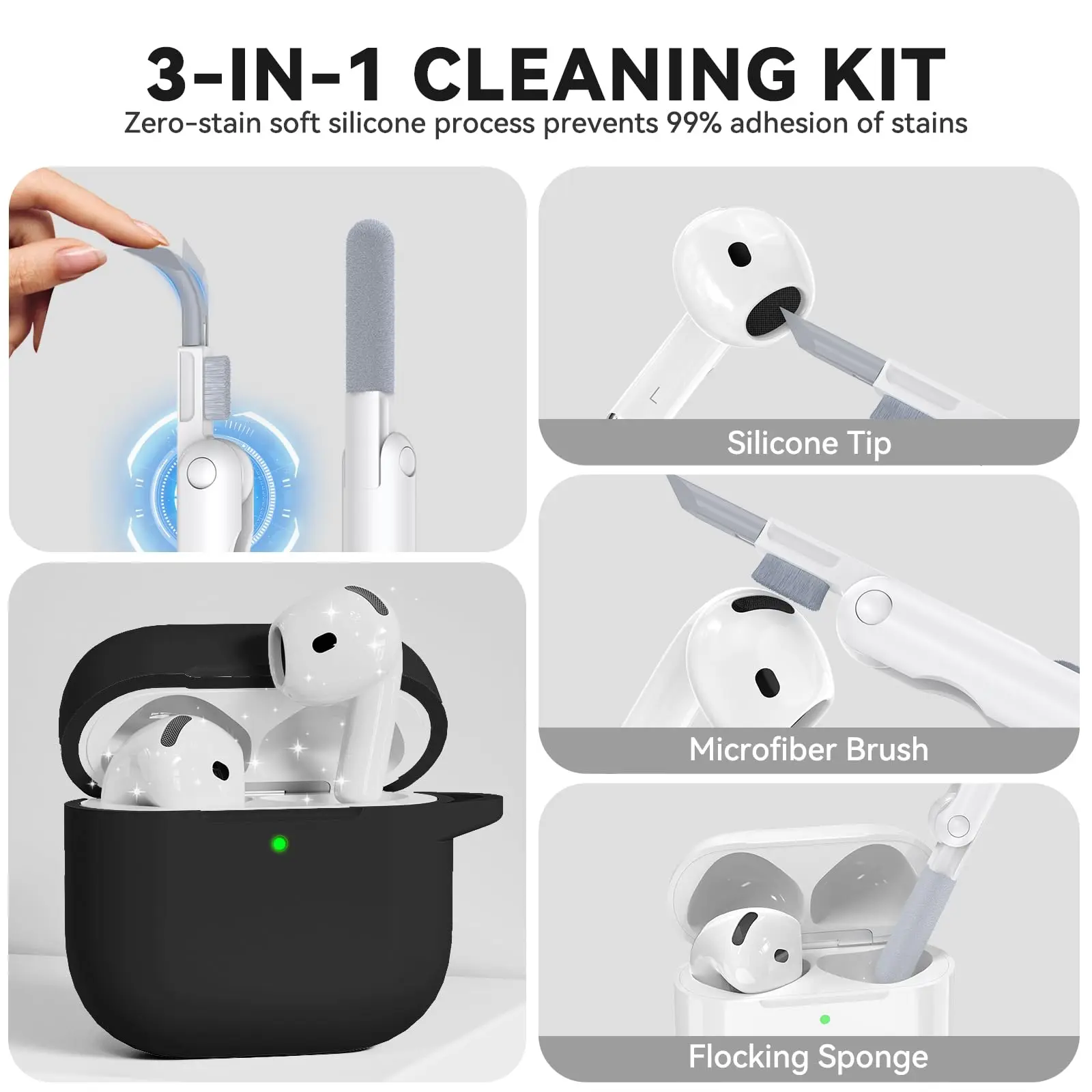 3-IN-1 CLEANING KIT
Zero-stain soft silicone process prevents 99% adhesion of stains

Silicone Tip

Microfiber Brush

Flocking Sponge