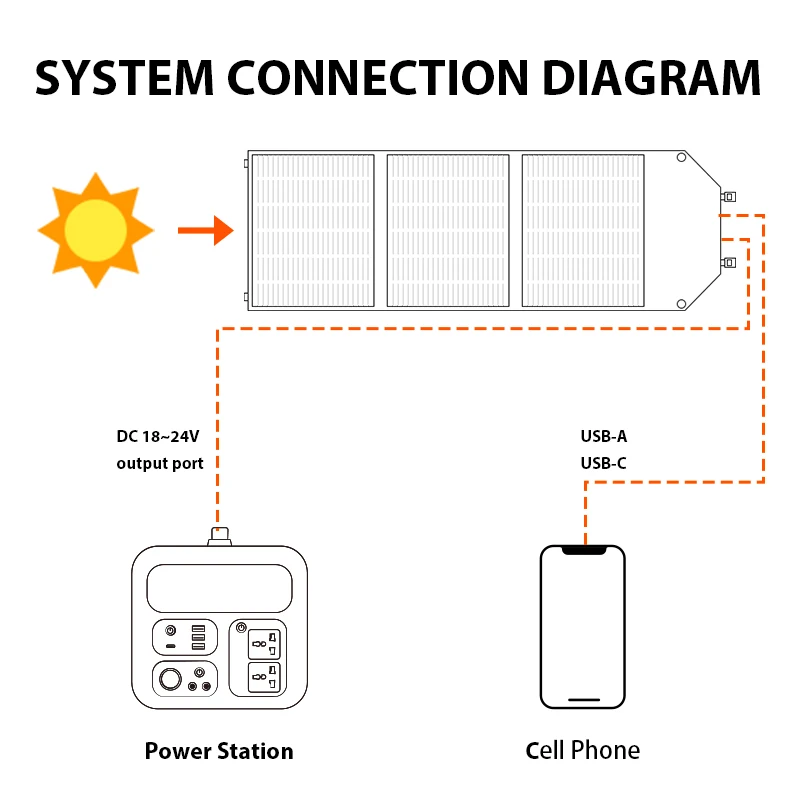 SYSTEM CONNECTION DIAGRAM

DC 18~24V
output port

USB-A
USB-C

Power Station

Cell Phone