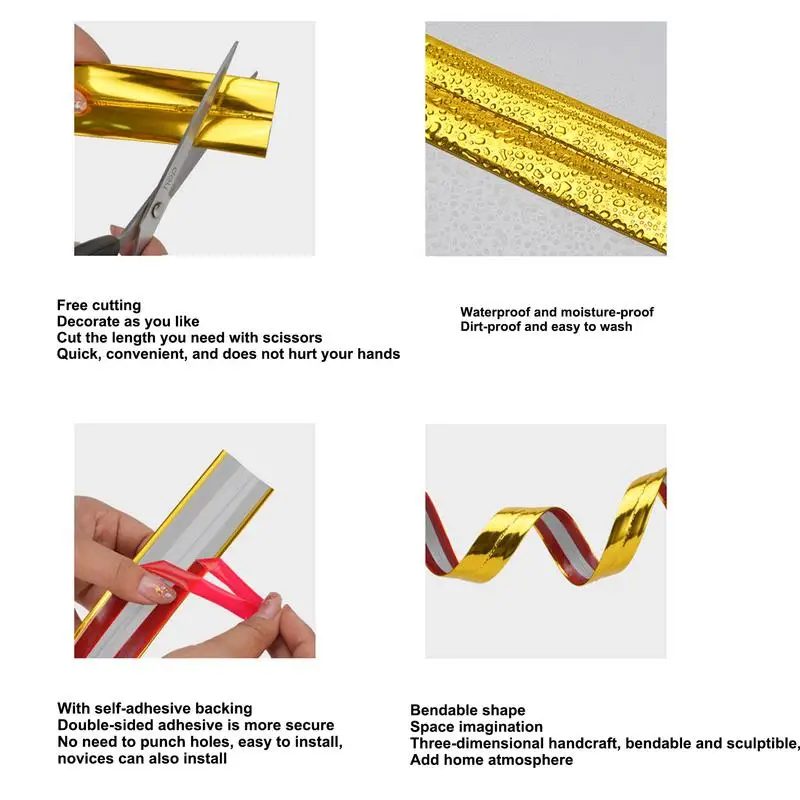 Free cutting
Decorate as you like
Cut the length you need with scissors
Quick, convenient, and does not hurt your hands

Waterproof and moisture-proof
Dirt-proof and easy to wash

With self-adhesive backing
Double-sided adhesive is more secure
No need to punch holes, easy to install, novices can also install

Bendable shape
Space imagination
Three-dimensional handcraft, bendable and sculptible,
Add home atmosphere