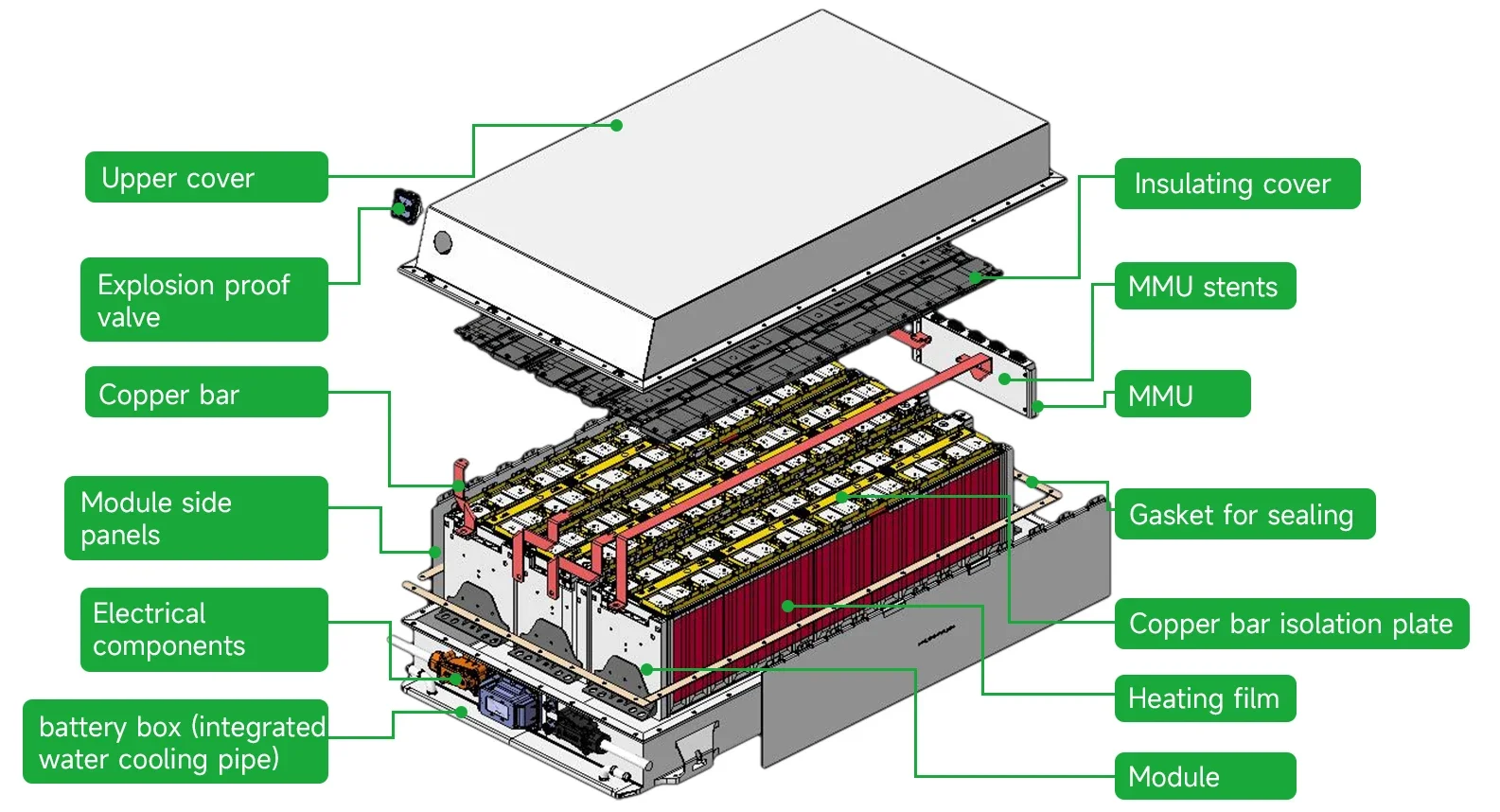 Upper cover

Explosion proof valve

Copper bar

Module side panels

Electrical components

battery box (integrated water cooling pipe)

Insulating cover

MMU stents

MMU

Gasket for sealing

Copper bar isolation plate

Heating film

Module