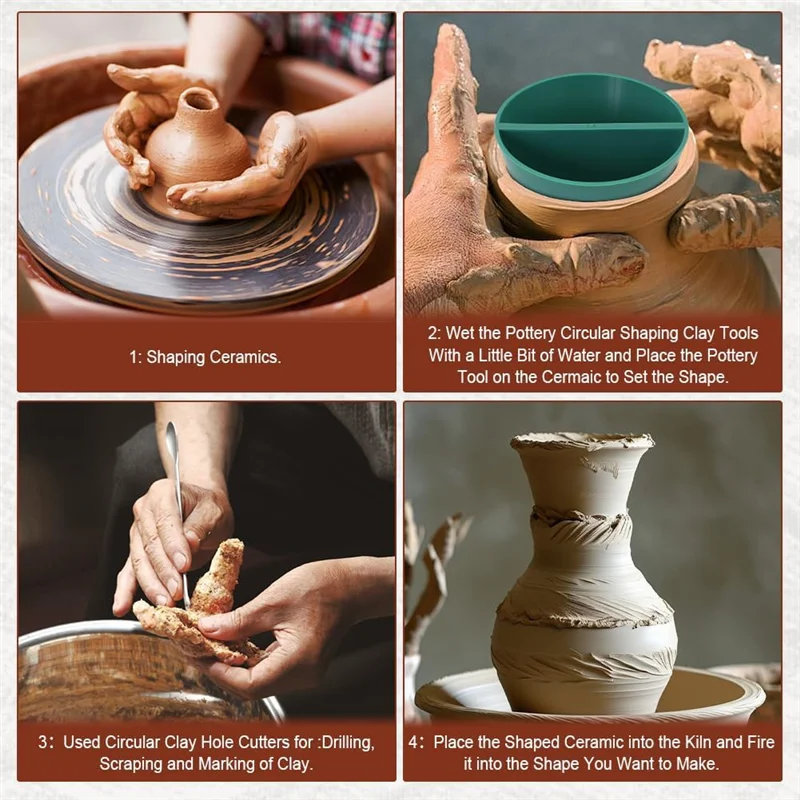 1: Shaping Ceramics.

2: Wet the Pottery Circular Shaping Clay Tools With a Little Bit of Water and Place the Pottery Tool on the Cermaic to Set the Shape.

3: Used Circular Clay Hole Cutters for :Drilling, Scraping and Marking of Clay.

4: Place the Shaped Ceramic into the Kiln and Fire it into the Shape You Want to Make.