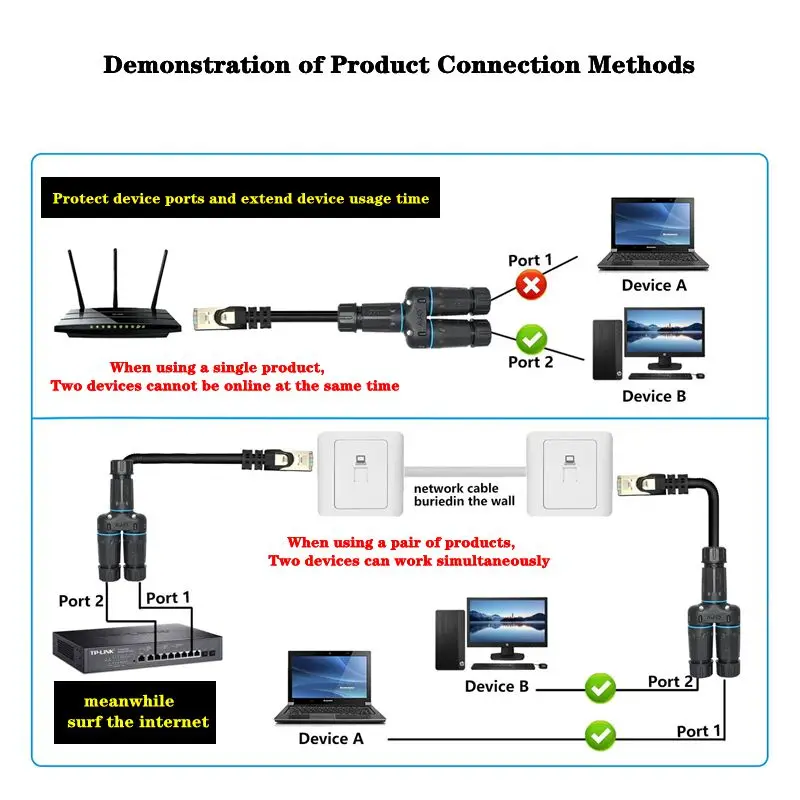 Demonstration of Product Connection Methods

Protect device ports and extend device usage time

Port 1

Device A

Port 2

Device B

When using a single product,
Two devices cannot be online at the same time

network cable buriedin the wall

When using a pair of products,
Two devices can work simultaneously

Port 2

Port 1

TP-LINK

meanwhile
surf the internet

Device B

Port 2

Device A

Port 1