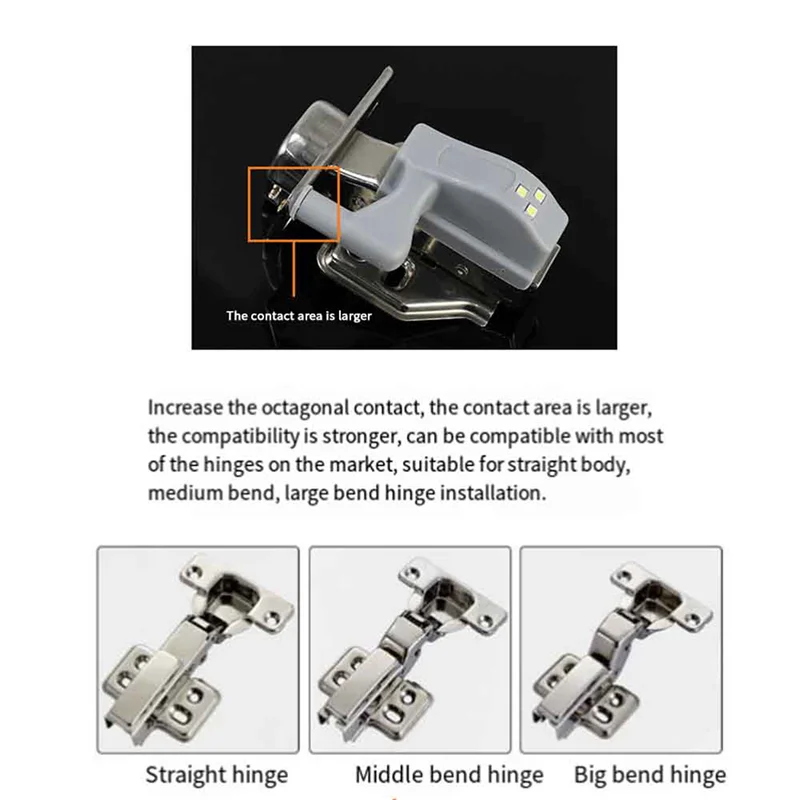 The contact area is larger

Increase the octagonal contact, the contact area is larger, the compatibility is stronger, can be compatible with most of the hinges on the market, suitable for straight body, medium bend, large bend hinge installation.

Straight hinge

Middle bend hinge

Big bend hinge