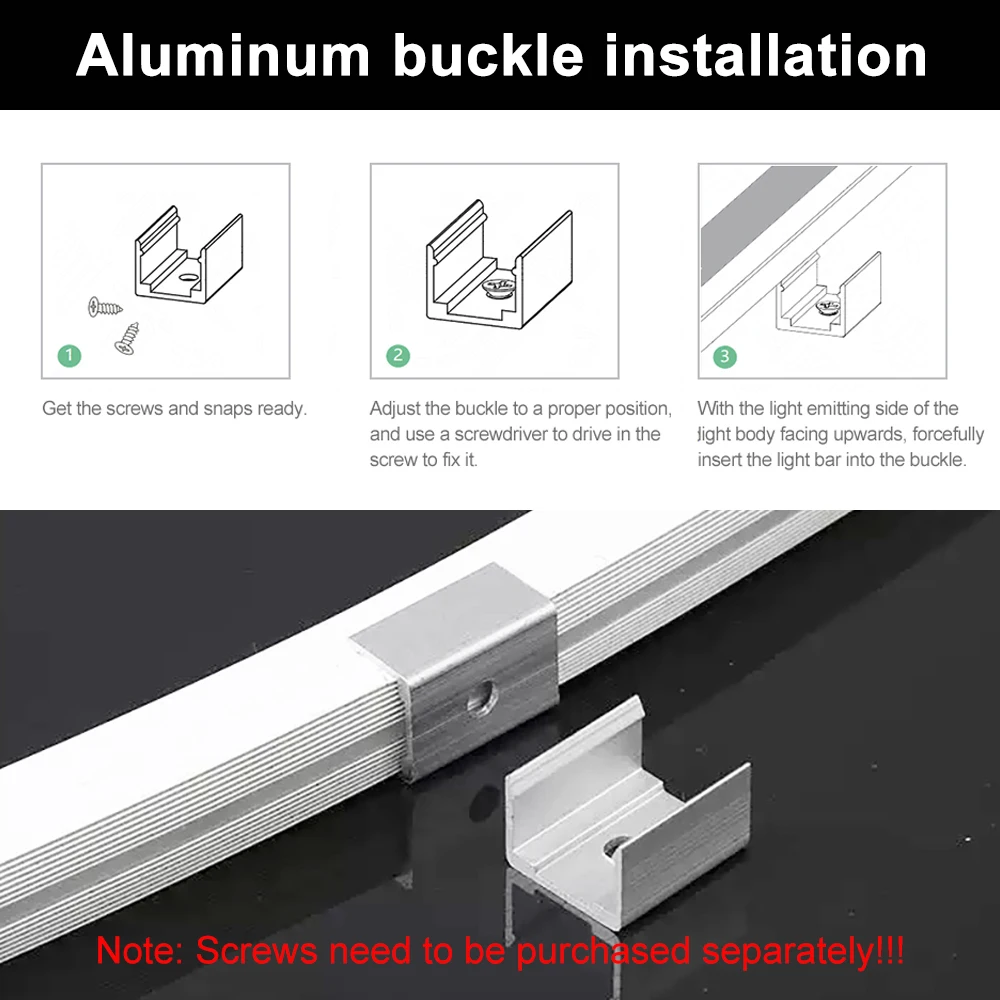 Aluminum buckle installation

1

Get the screws and snaps ready.

2

Adjust the buckle to a proper position, and use a screwdriver to drive in the screw to fix it.

3

With the light emitting side of the light body facing upwards, forcefully insert the light bar into the buckle.

Note: Screws need to be purchased separately!!!