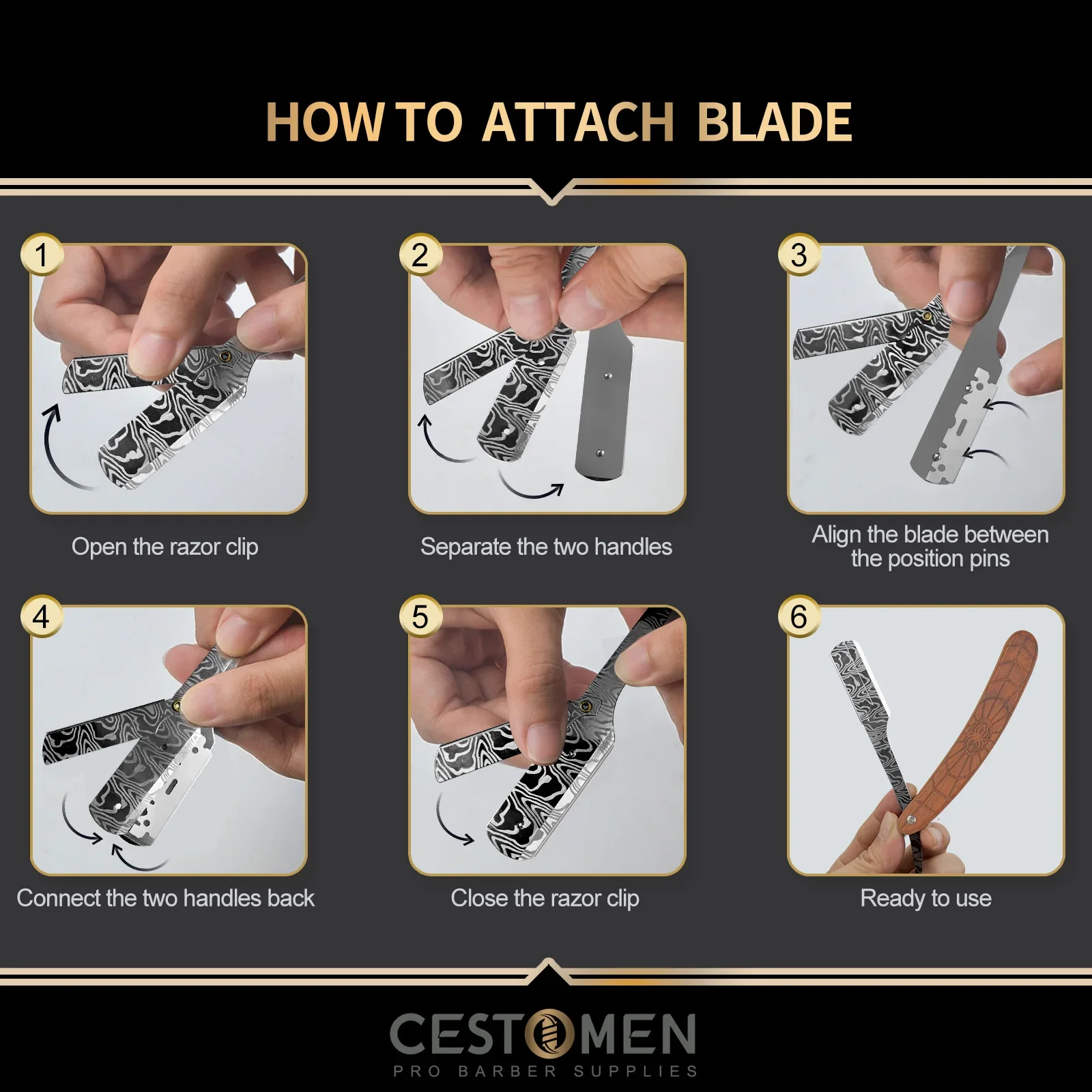 HOW TO ATTACH BLADE

1
Open the razor clip

2
Separate the two handles

3
Align the blade between the position pins

4
Connect the two handles back

5
Close the razor clip

6
Ready to use

CESTOMEN
PRO BARBER SUPPLIES