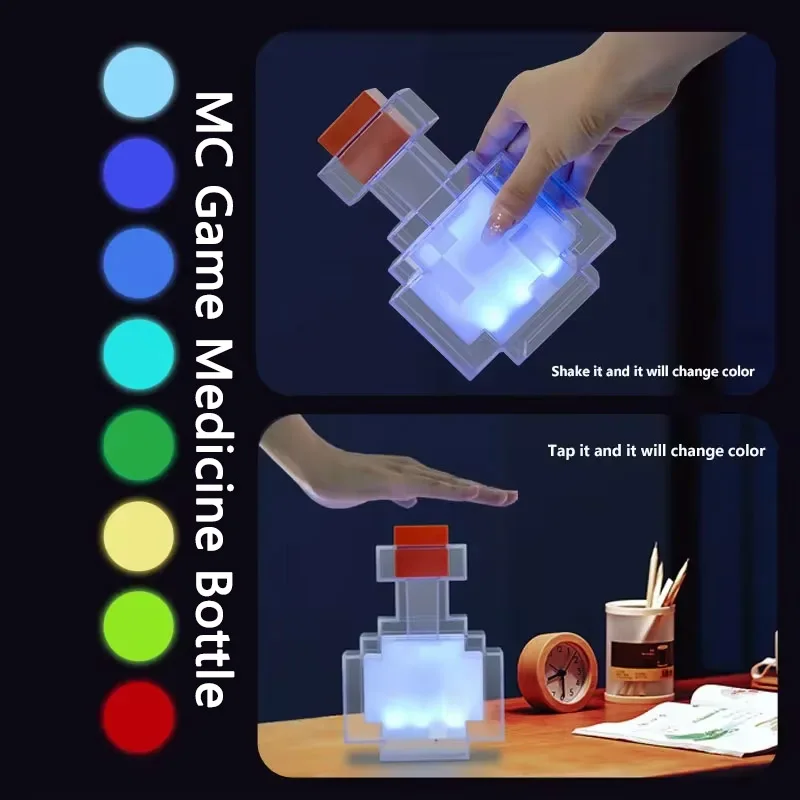 MC Game Medicine Bottle

Shake it and it will change color

Tap it and it will change color