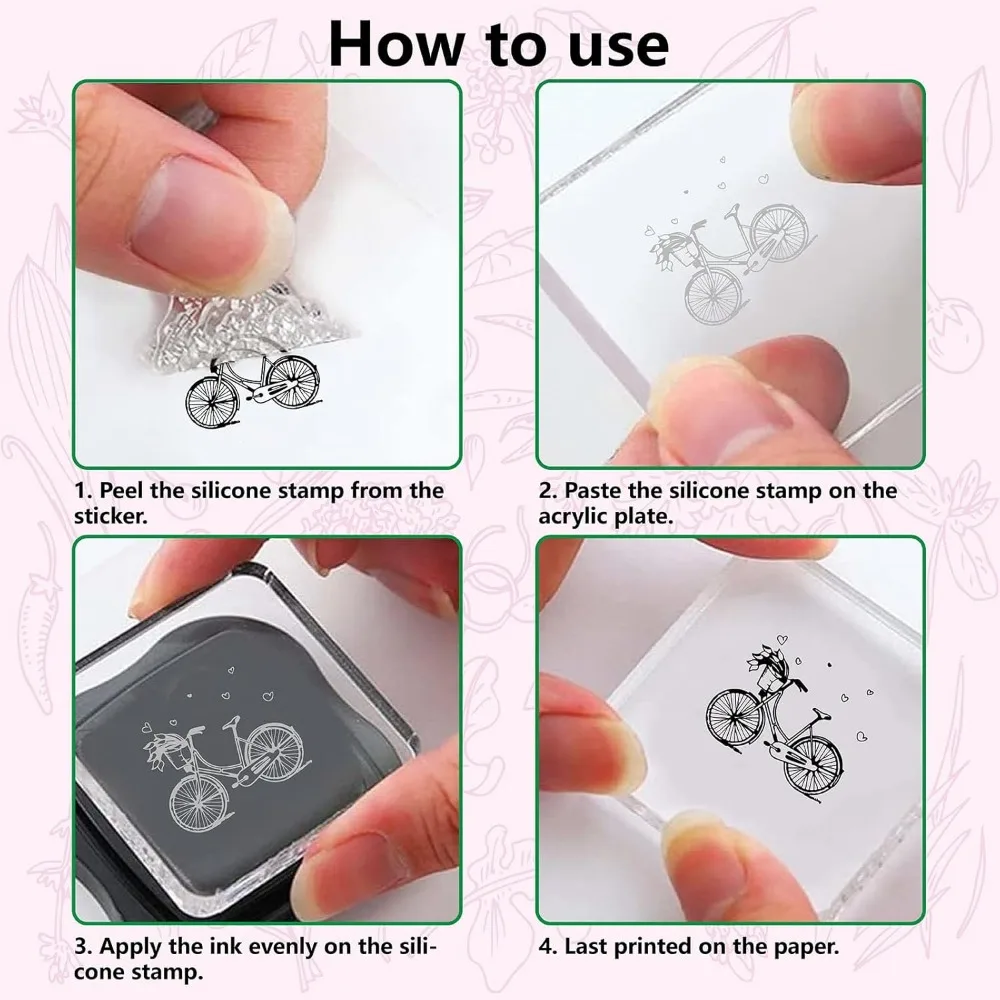 How to use

1. Peel the silicone stamp from the sticker.

2. Paste the silicone stamp on the acrylic plate.

3. Apply the ink evenly on the silicone stamp.

4. Last printed on the paper.