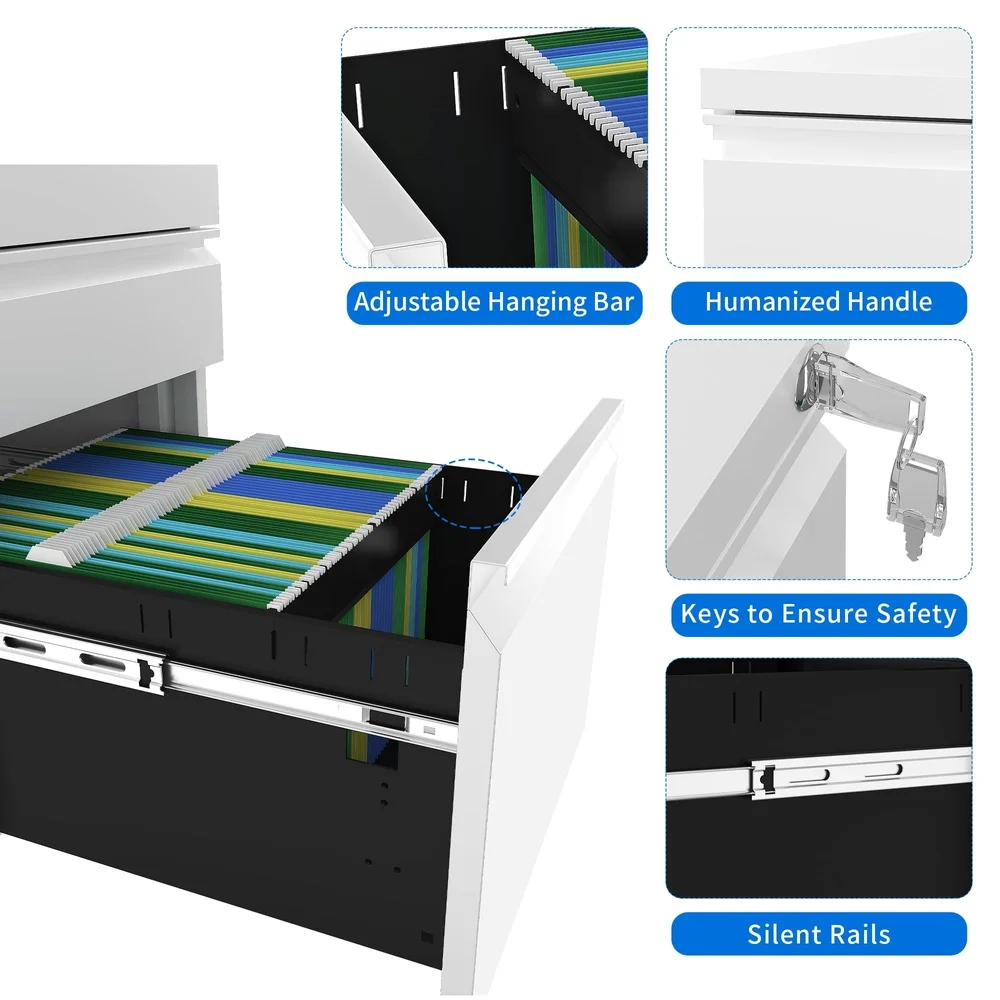 Adjustable Hanging Bar

Humanized Handle

Keys to Ensure Safety

Silent Rails