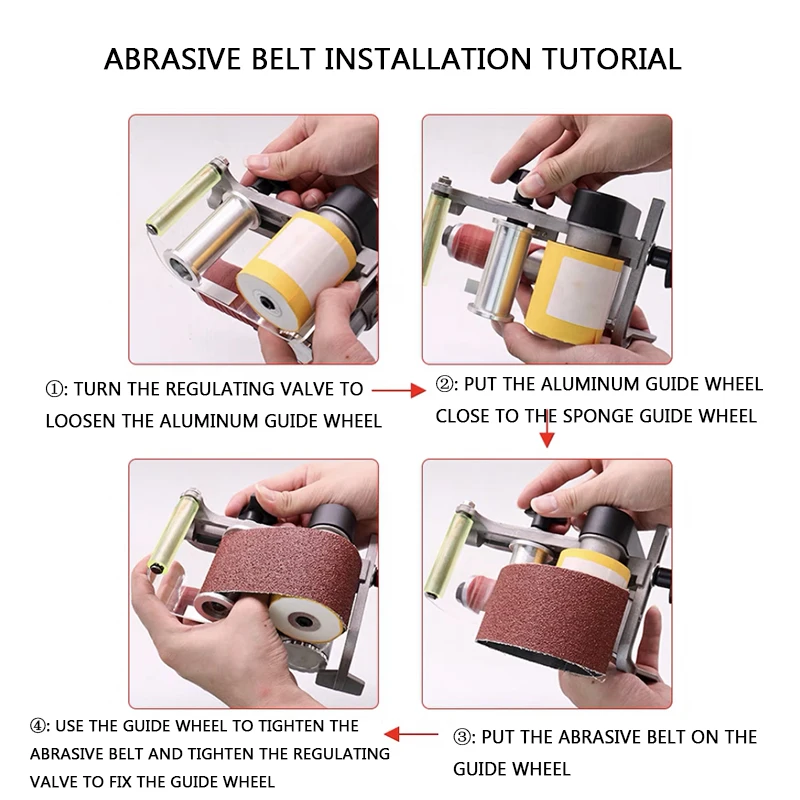 ABRASIVE BELT INSTALLATION TUTORIAL

①: TURN THE REGULATING VALVE TO LOOSEN THE ALUMINUM GUIDE WHEEL

②: PUT THE ALUMINUM GUIDE WHEEL CLOSE TO THE SPONGE GUIDE WHEEL

④: USE THE GUIDE WHEEL TO TIGHTEN THE ABRASIVE BELT AND TIGHTEN THE REGULATING VALVE TO FIX THE GUIDE WHEEL

③: PUT THE ABRASIVE BELT ON THE GUIDE WHEEL