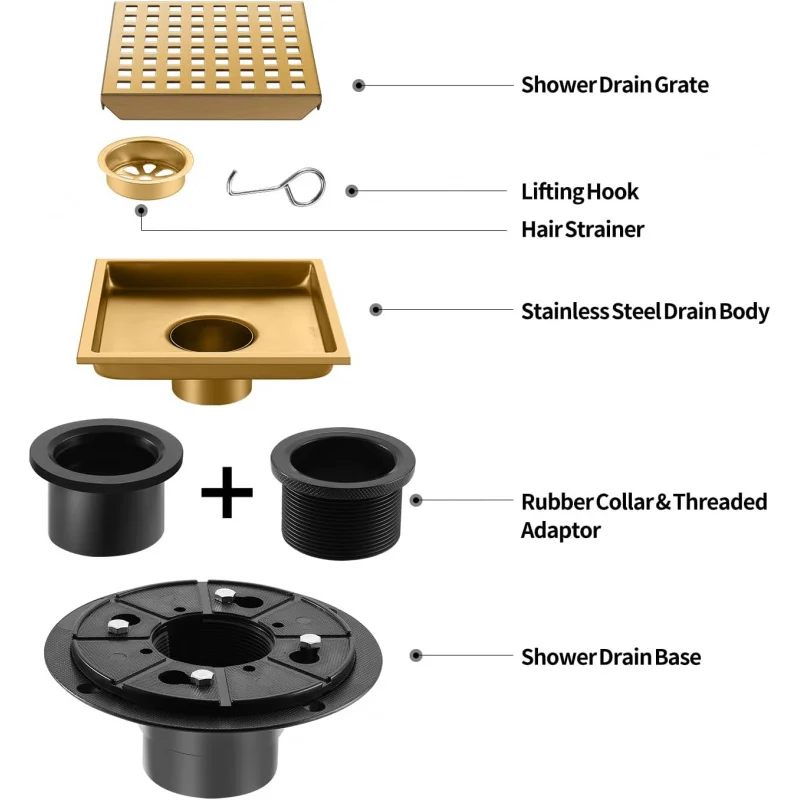 Shower Drain Grate

Lifting Hook

Hair Strainer

Stainless Steel Drain Body

Rubber Collar & Threaded Adaptor

Shower Drain Base