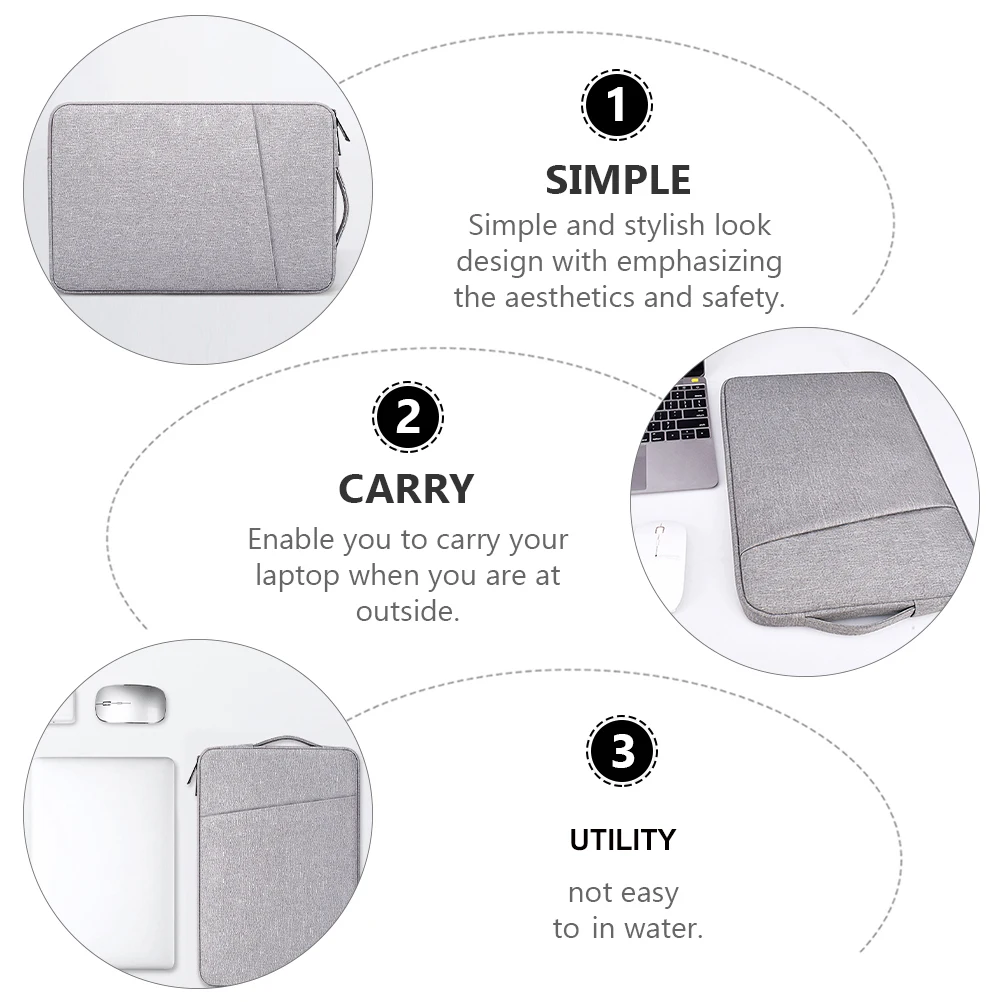 1

SIMPLE

Simple and stylish look design with emphasizing the aesthetics and safety.

2

CARRY

Enable you to carry your laptop when you are at outside.

3

UTILITY

not easy to in water.