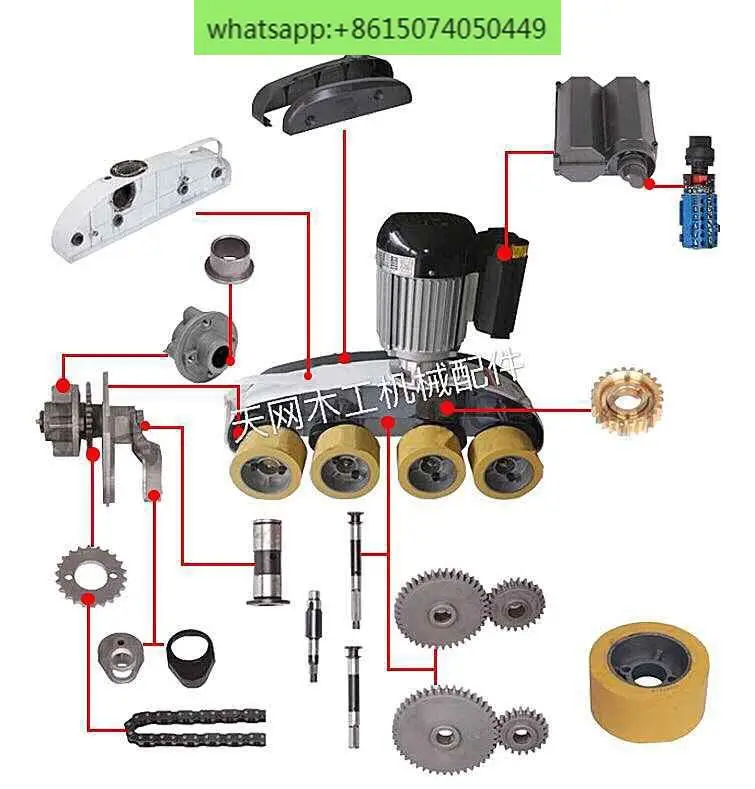 whatsapp:+8615074050449

天网木工机械配件