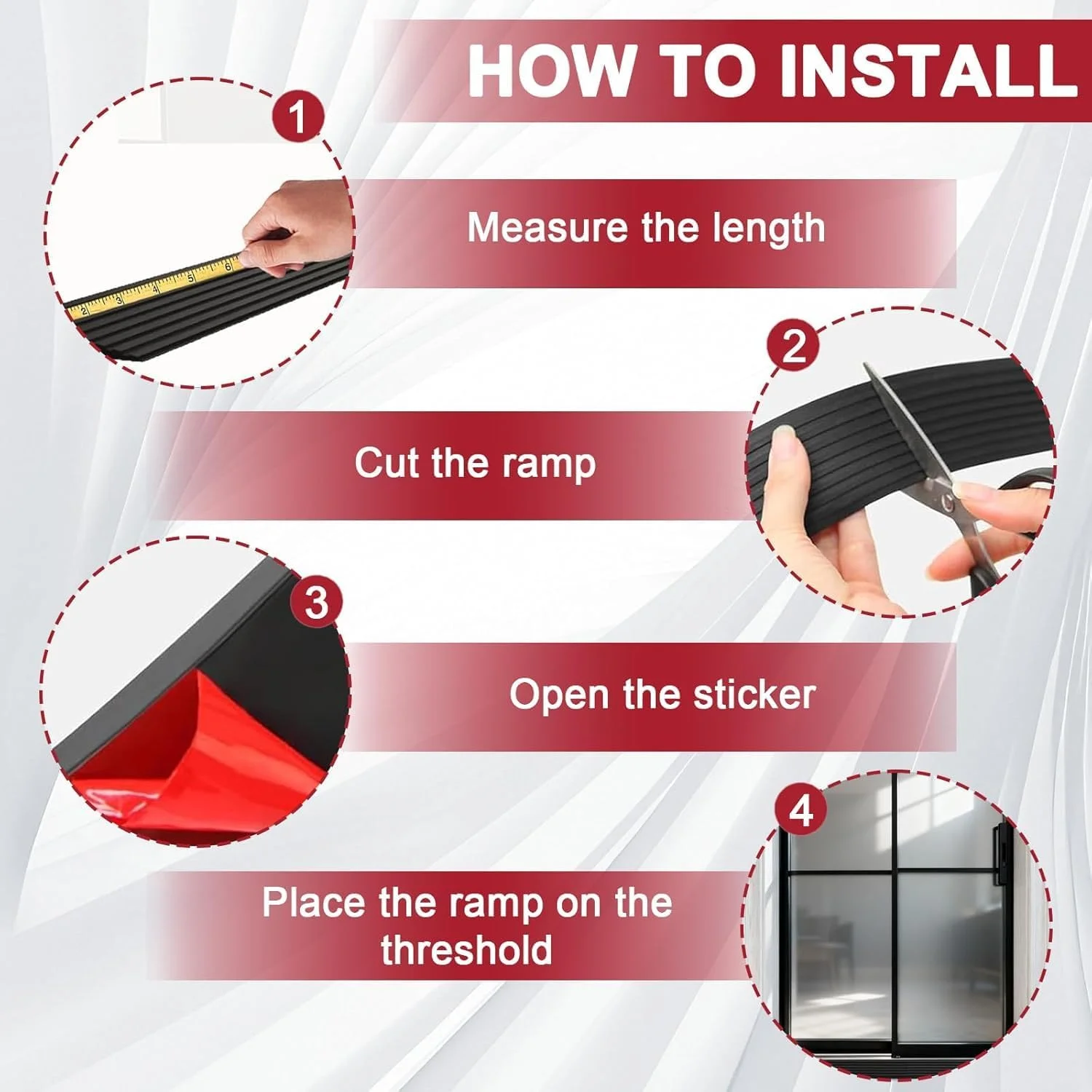 HOW TO INSTALL

1

Measure the length

2

Cut the ramp

3

Open the sticker

4

Place the ramp on the threshold