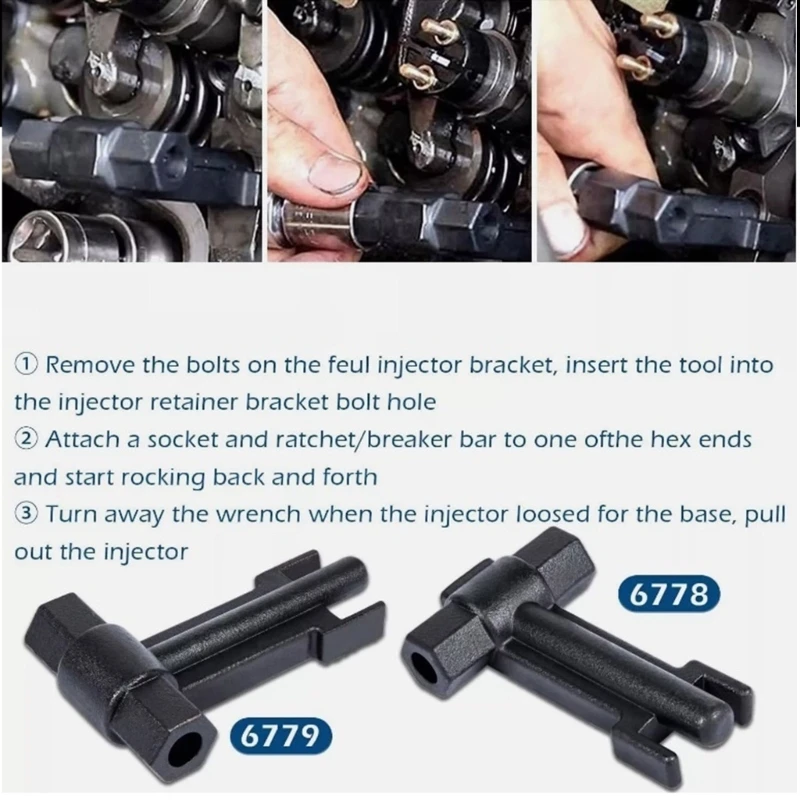 ① Remove the bolts on the feul injector bracket, insert the tool into the injector retainer bracket bolt hole
② Attach a socket and ratchet/breaker bar to one ofthe hex ends and start rocking back and forth
③ Turn away the wrench when the injector loosed for the base, pull out the injector

6778

6779